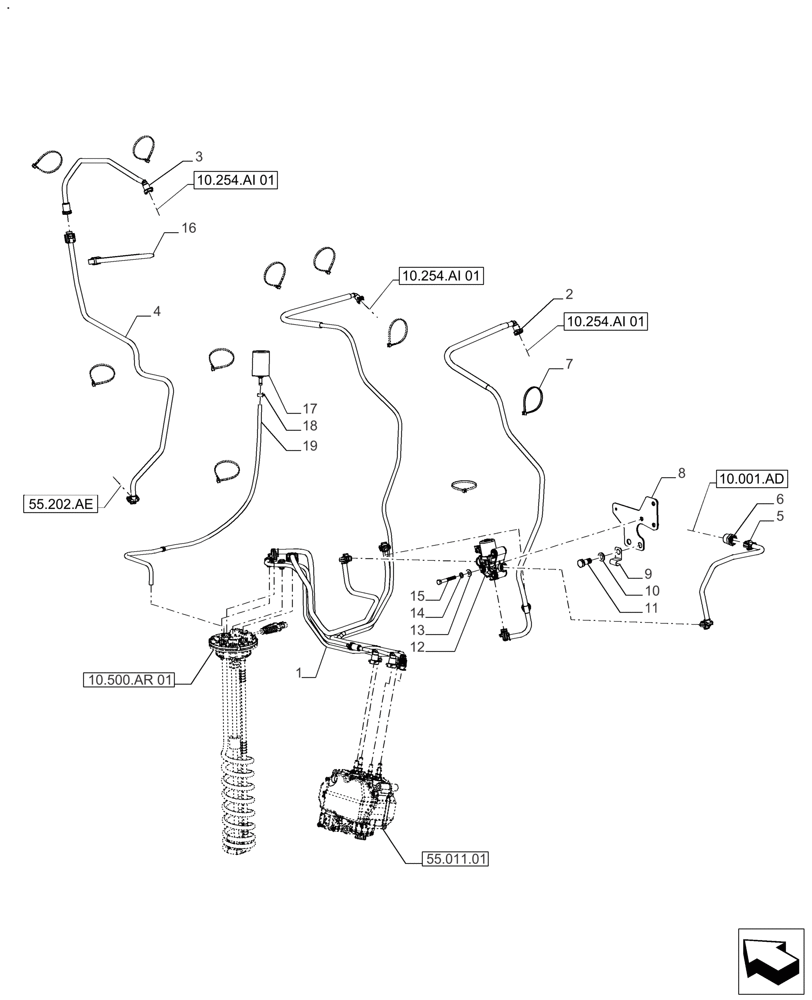 3
10.254.AI 01
16
10.254.AI 01
2
10.254.AI 01
4
7
17
18
19
55.202.AE
8
10.001.AD
6
5
9
10
11
15
14
13
12
1
10.500.AR 01
55.011.01