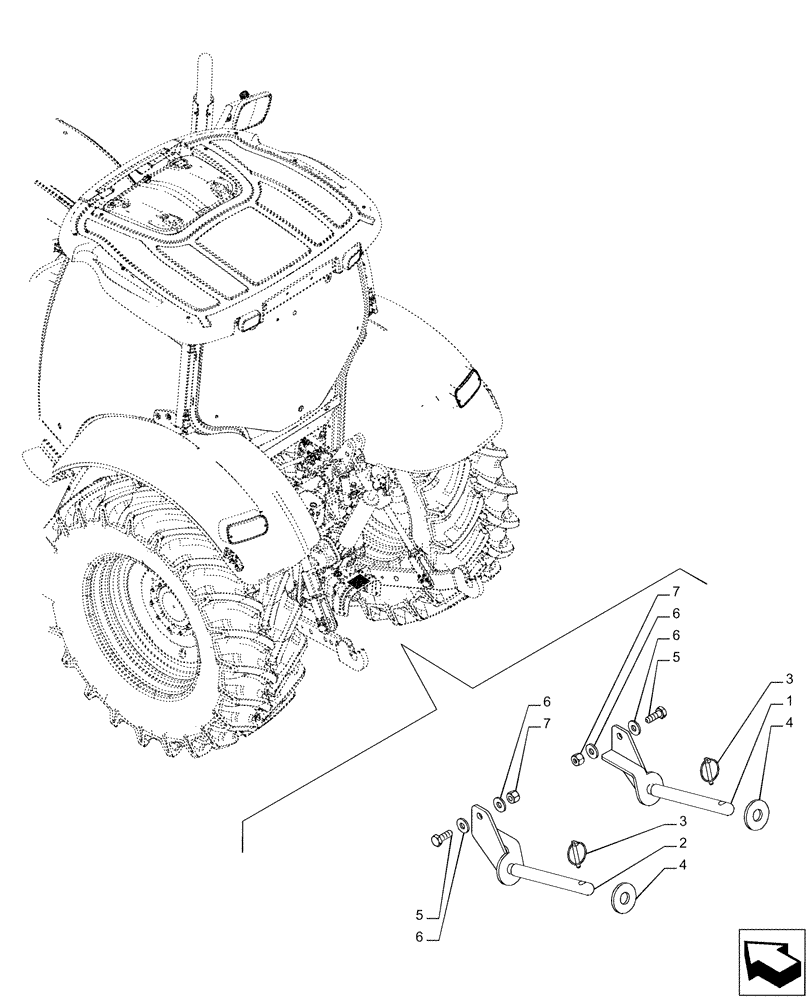 7
6
6
5
3
1
4
6
7
3
2
4
5
6