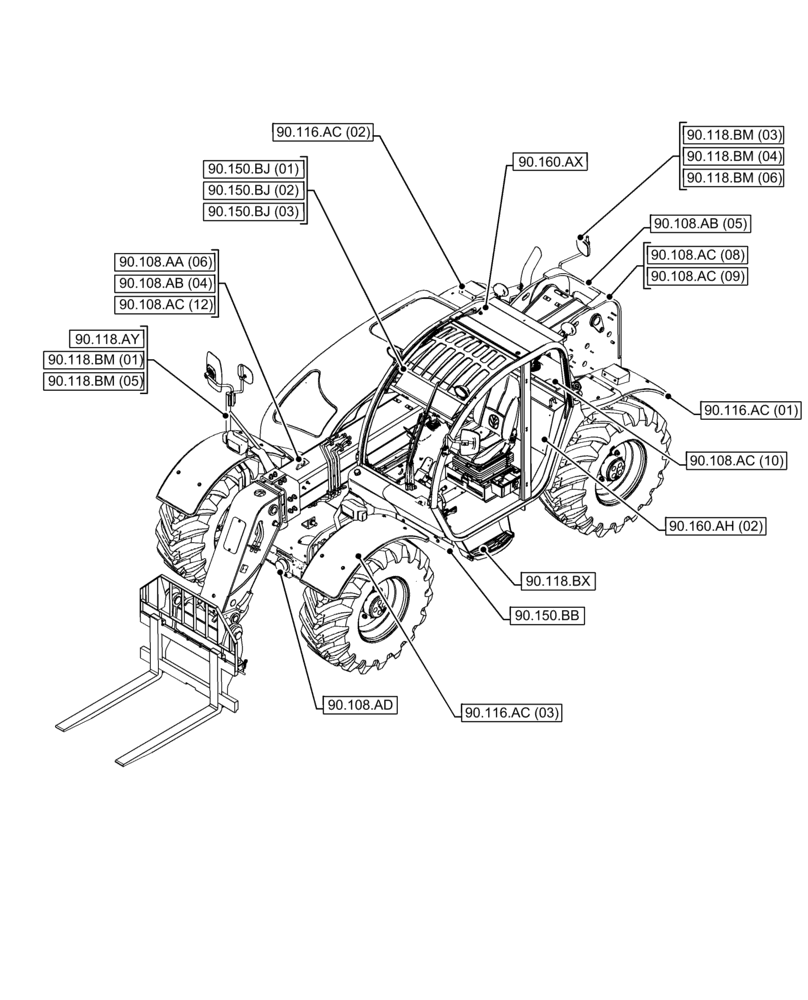 90.116.AC (02)
90.150.BJ (01)
90.150.BJ (02)
90.150.BJ (03)
90.160.AX
90.118.BM (03)
90.118.BM (04)
90.118.BM (06)
90.108.AB (05)
90.108.AC (08)
90.108.AC (09)
90.108.AA (06)
90.108.AB (04)
90.108.AC (12)
90.118.AY
90.118.BM (01)
90.118.BM (05)
90.116.AC (01)
90.108.AC (10)
90.160.AH (02)
90.118.BX
90.150.BB
90.108.AD
90.116.AC (03)