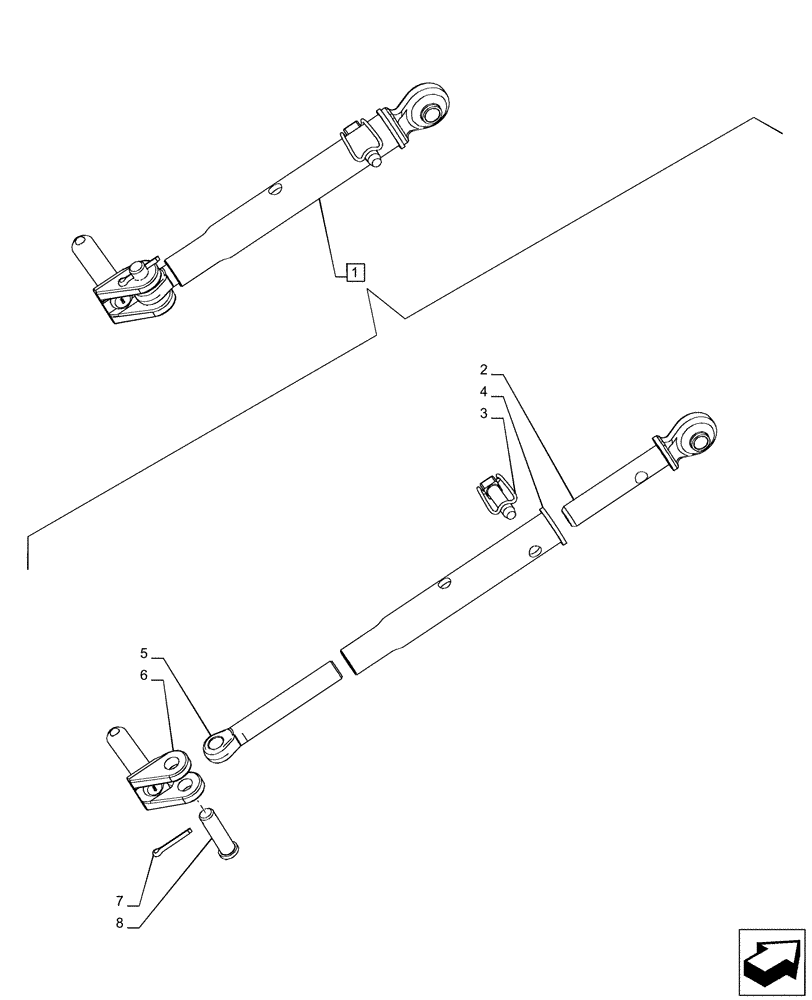 1
2
4
3
5
6
7
8