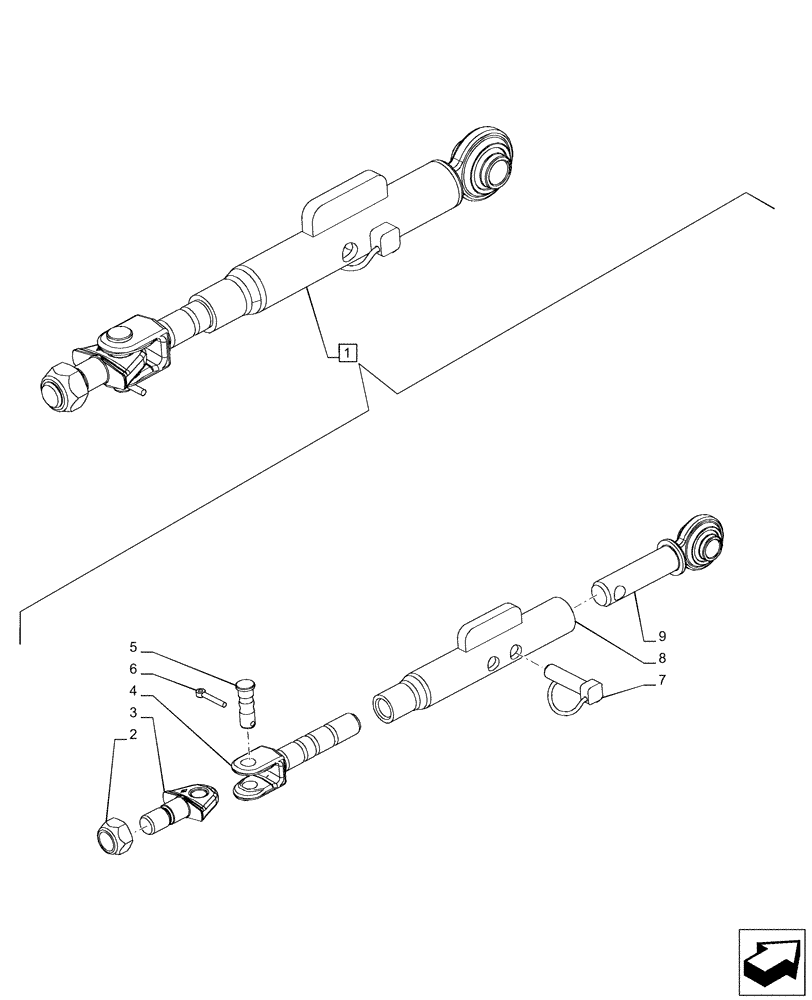 1
5
6
4
3
2
9
8
7