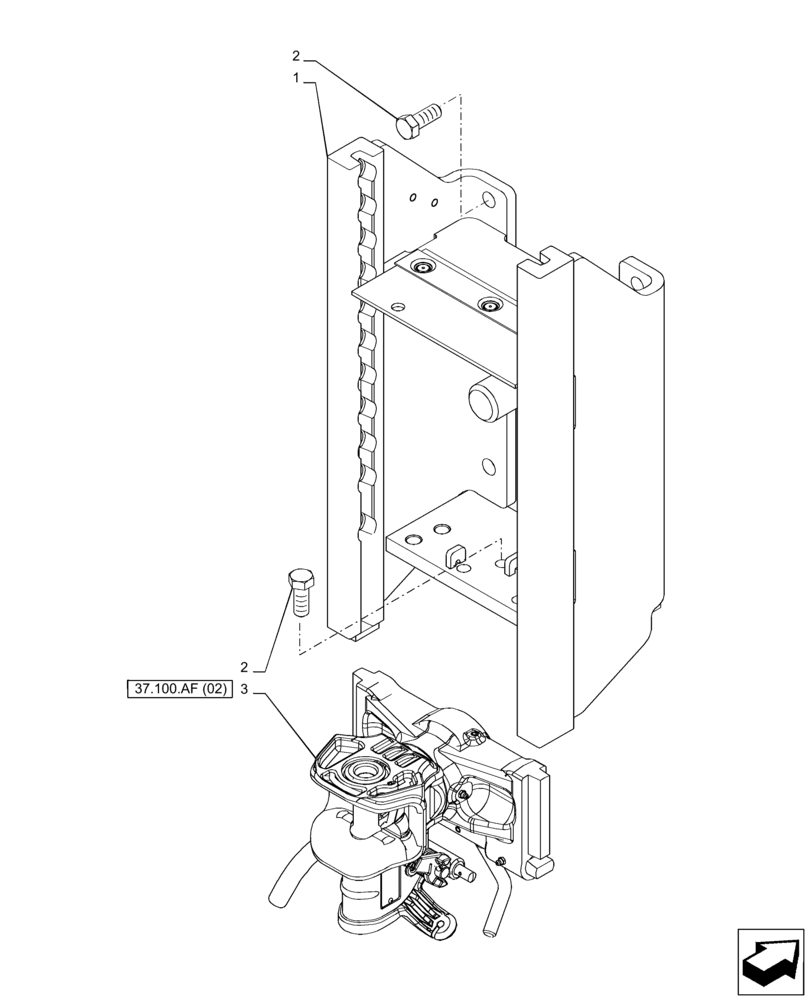 2
1
2
37.100.AF (02)
3