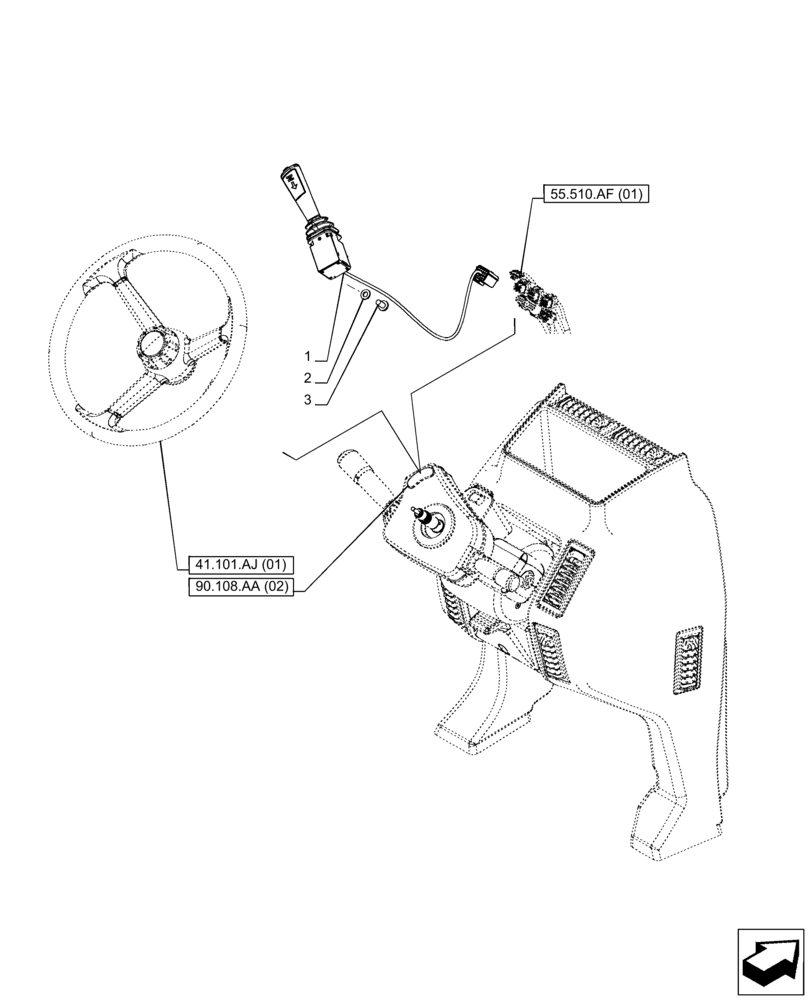 55.510.AF (01)

1

2

3

41.101.AJ (01)

90.108.AA (02)