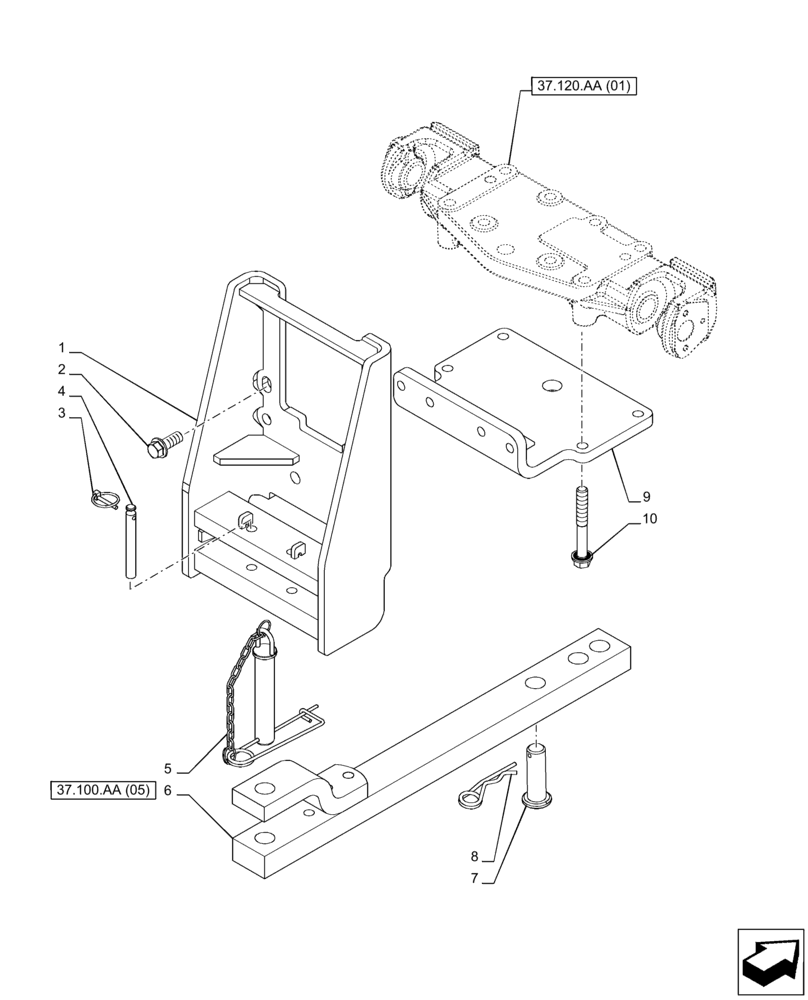 37.120.AA (01)

1
2
4
3

9
10

5
37.100.AA (05)
6

8
7