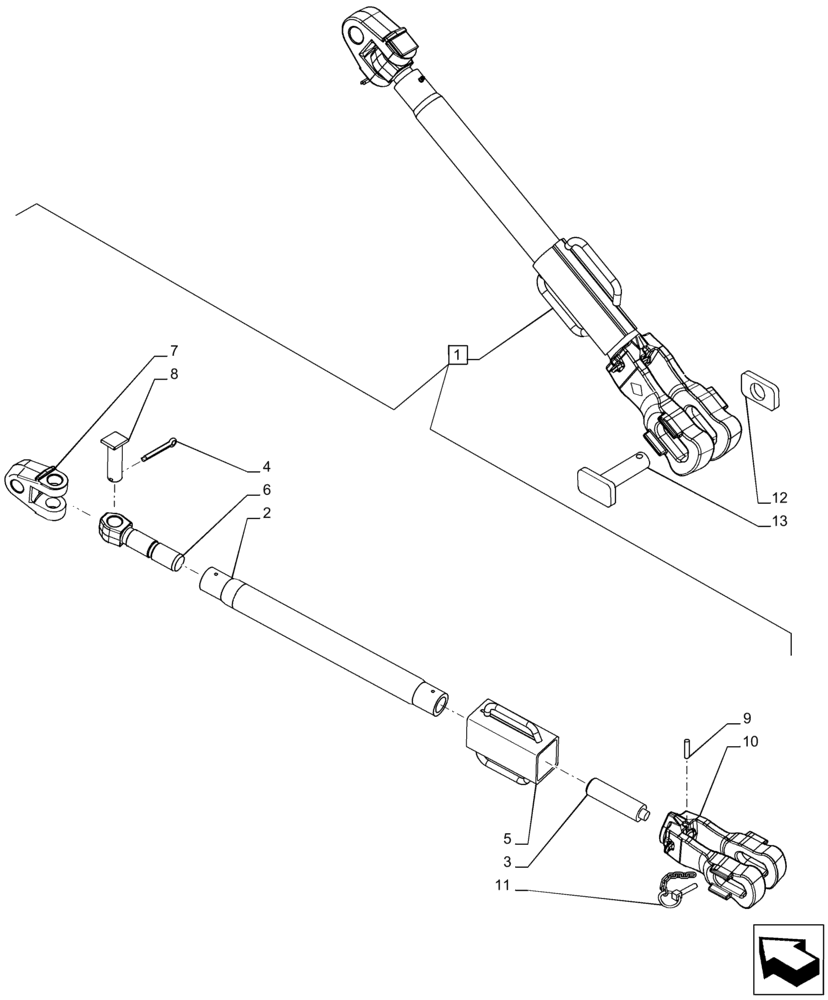 1
7
8
4
6
2
12
13
9
10
5
3
11