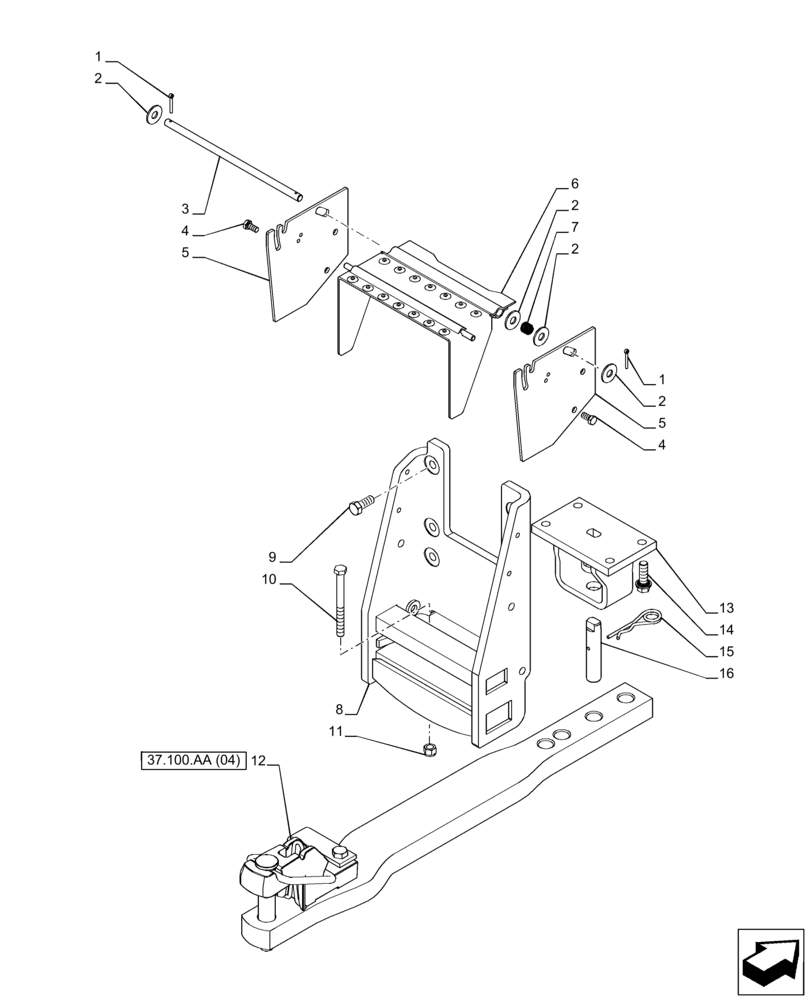 1
2
3
4
5
6
2
7
2
1
2
5
4
9
10
8
11
13
14
15
16
37.100.AA (04)
12