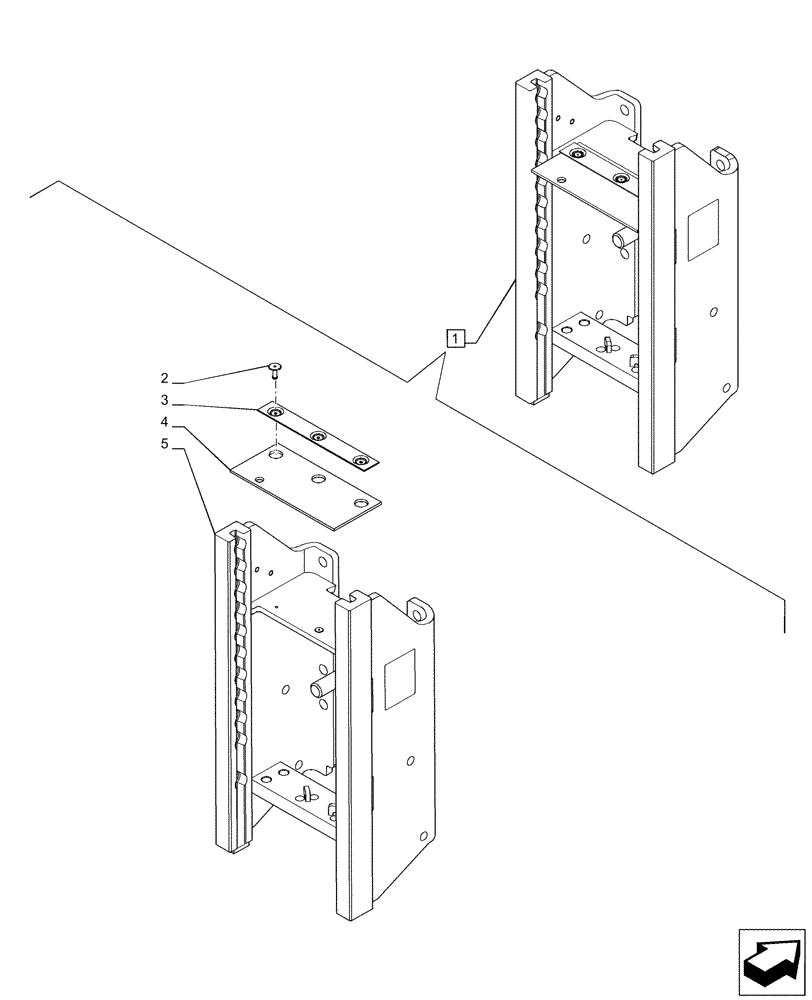 1

2
3
4
5