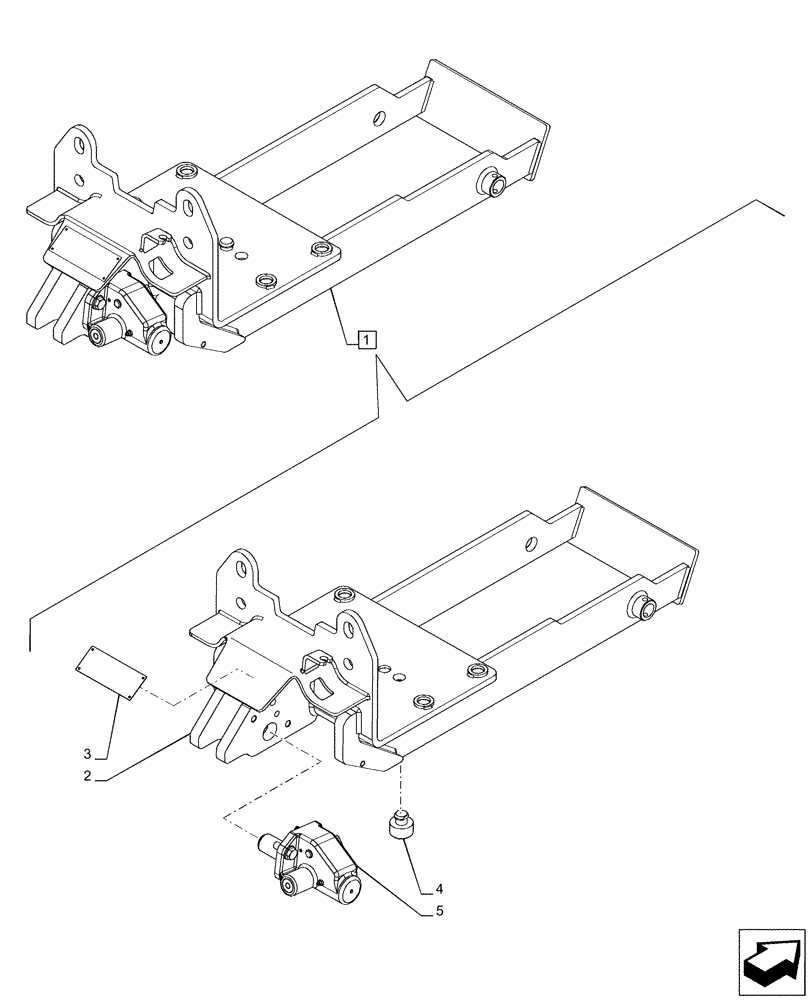 1

3

2

4

5