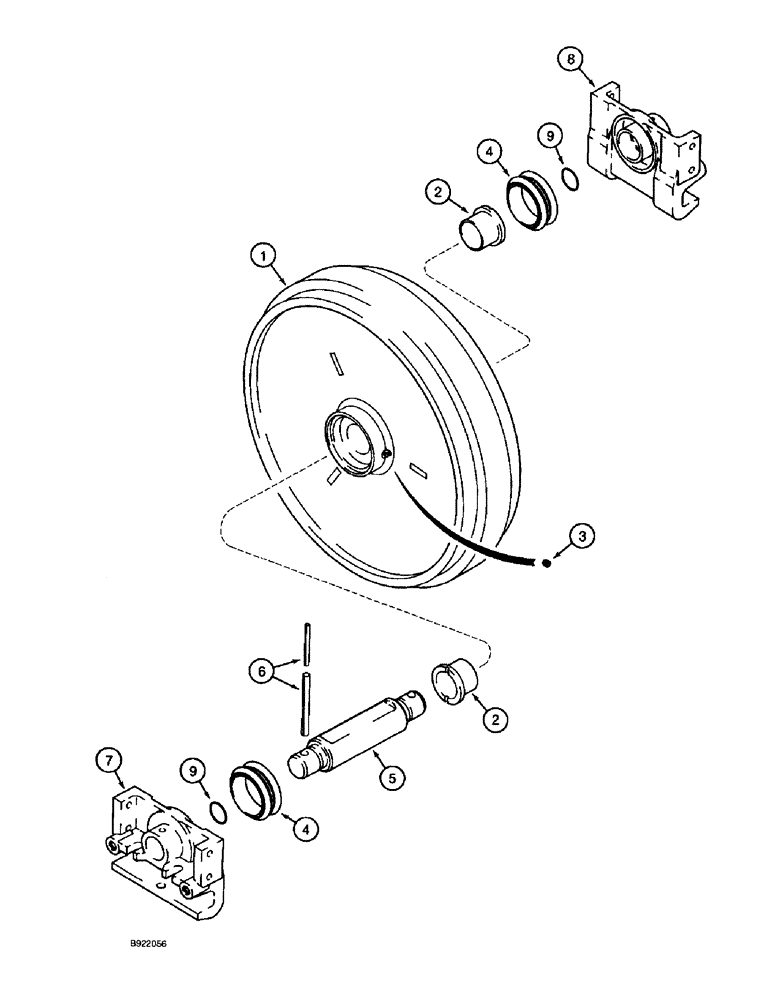 8
9
4
2
1
3
6
2
5
7
9
4
B922056