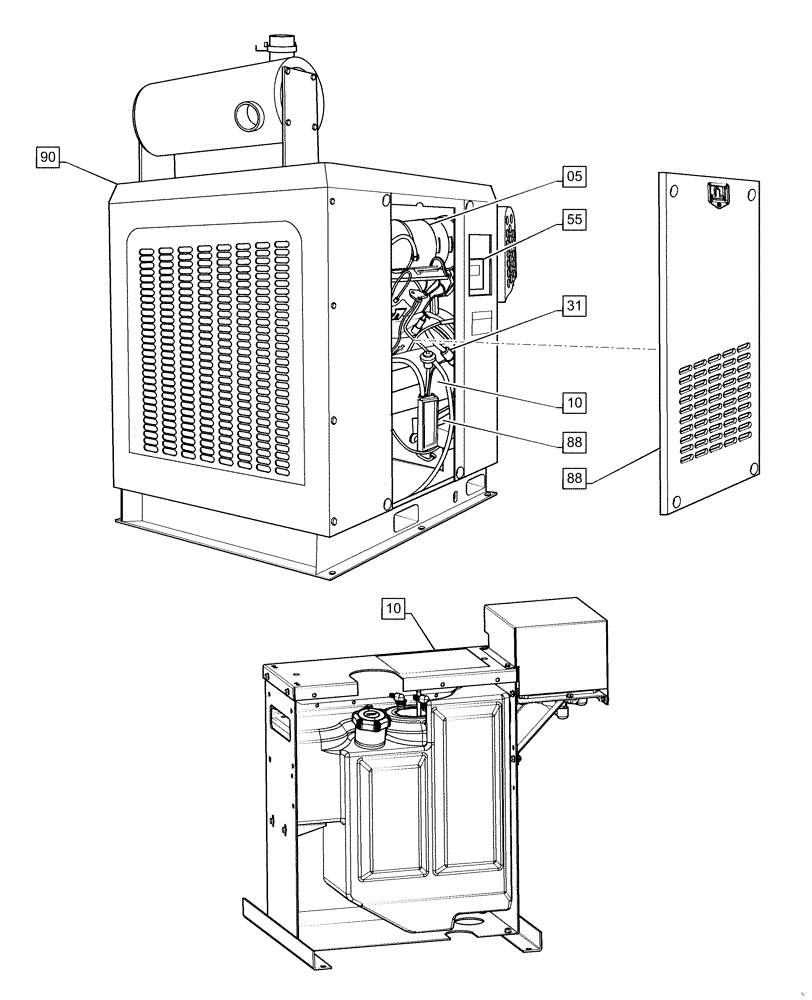 90
05
55
31
10
88
88
10