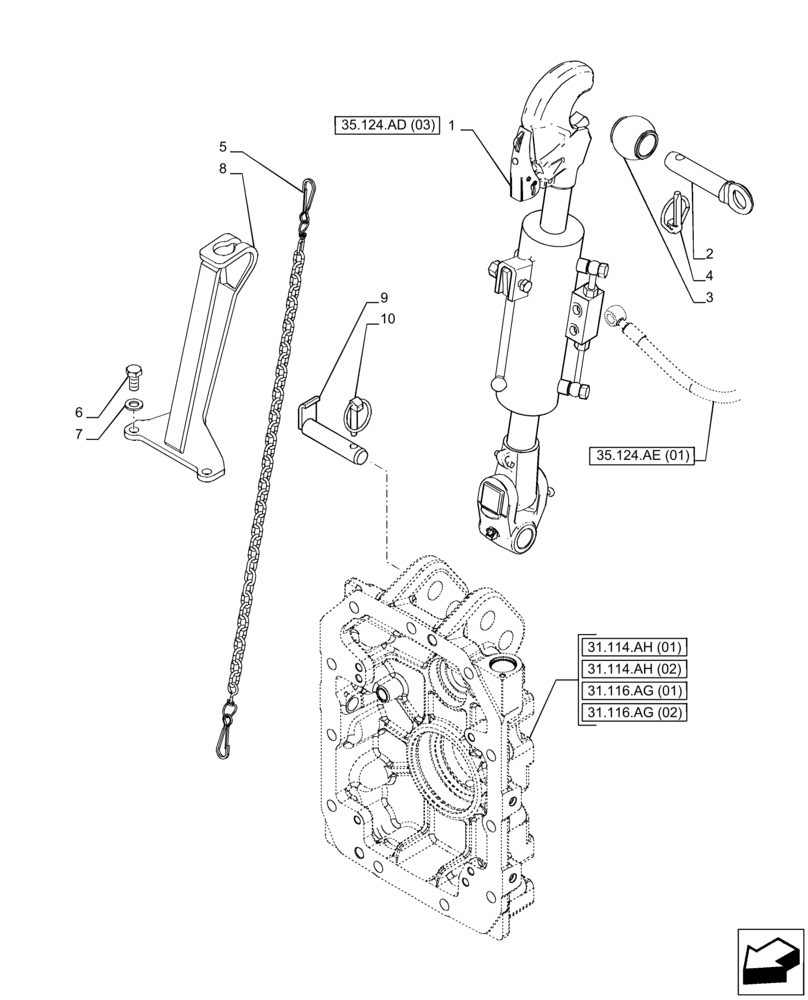 35.124.AD (03)
1
5
8
2
4
3
9
10
6
7
35.124.AE (01)
31.114.AH (01)
31.114.AH (02)
31.116.AG (01)
31.116.AG (02)