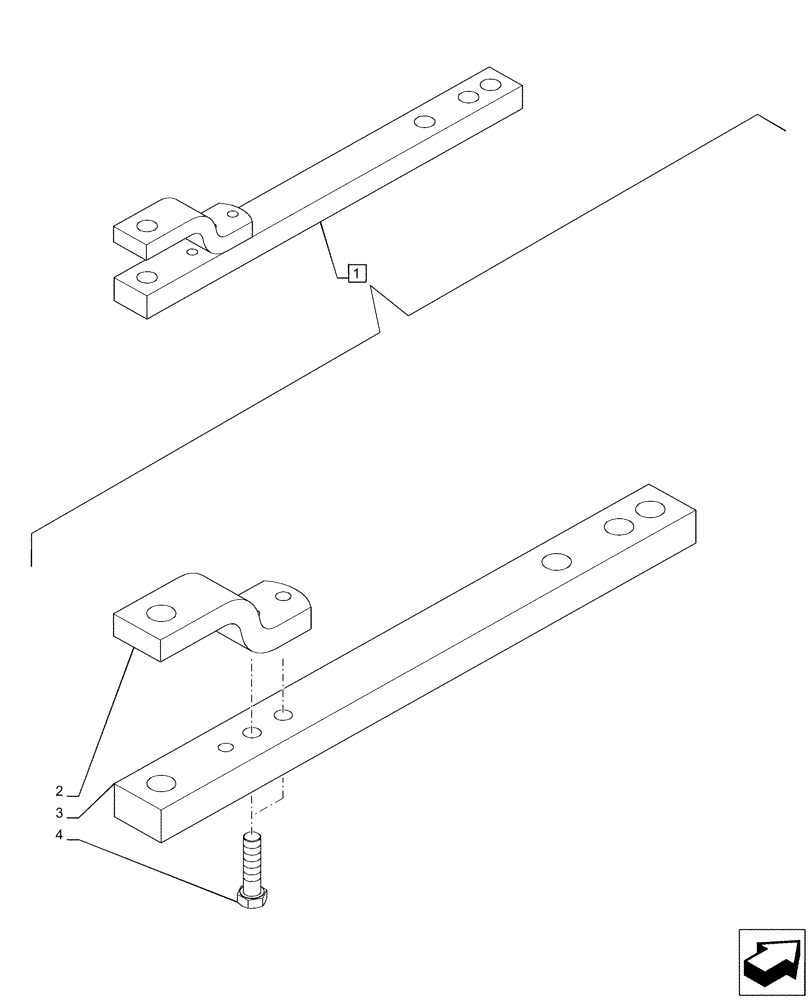 1

2
3
4