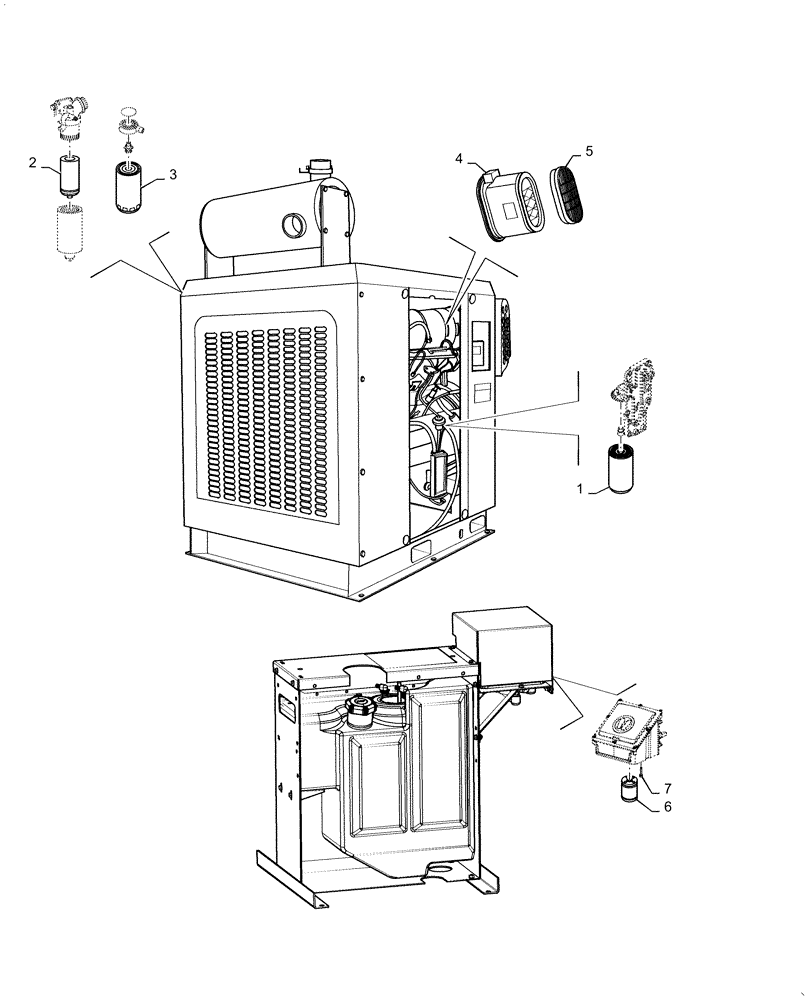 2
3
4
5
1
7
6