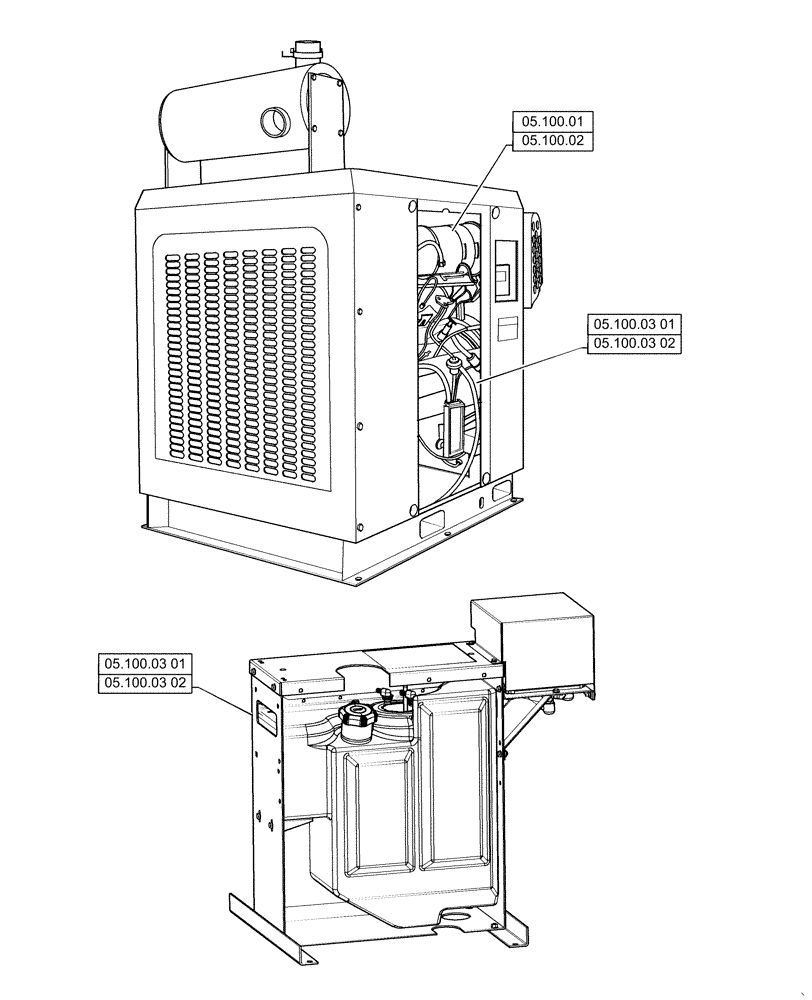 05.100.01
05.100.02

05.100.03 01
05.100.03 02

05.100.03 01
05.100.03 02