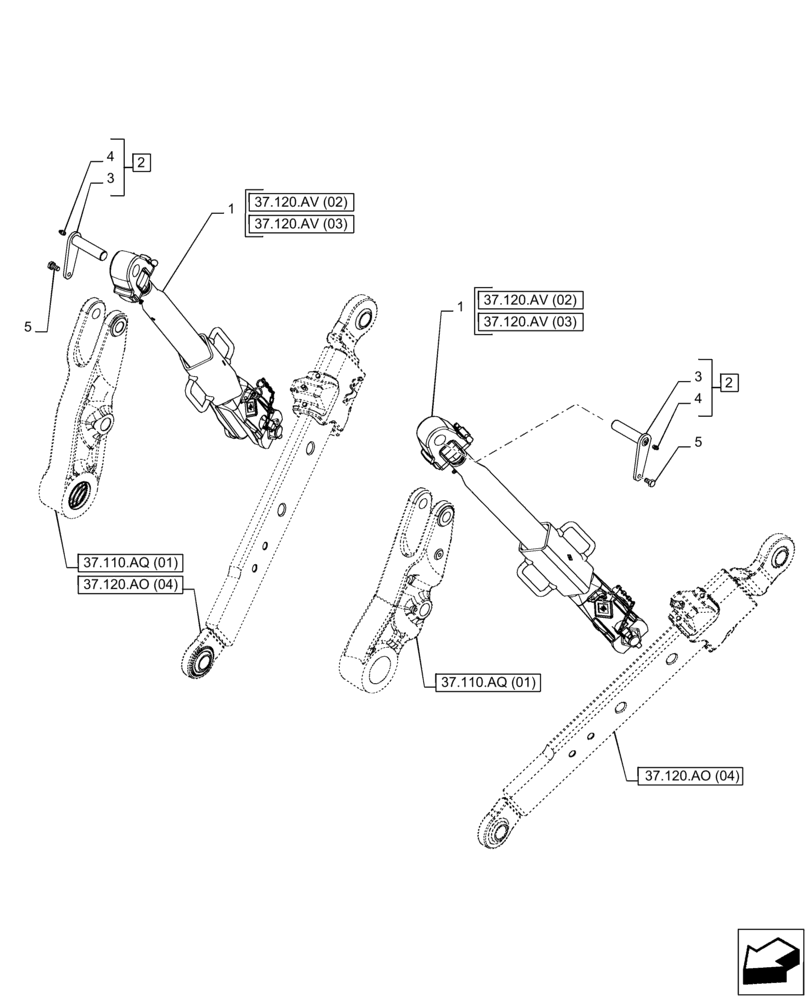 4
3
2
1
37.120.AV (02)
37.120.AV (03)
5
37.110.AQ (01)
37.120.AO (04)
1
37.120.AV (02)
37.120.AV (03)
3
4
2
5
37.110.AQ (01)
37.120.AO (04)