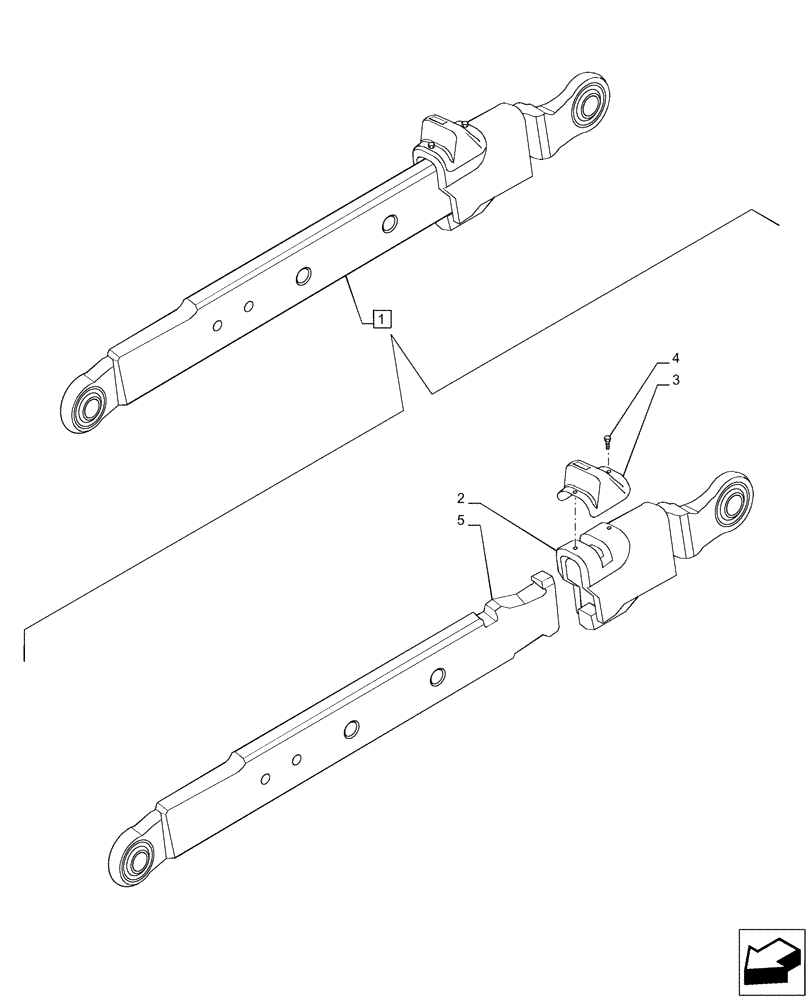 1
4
3
2
5