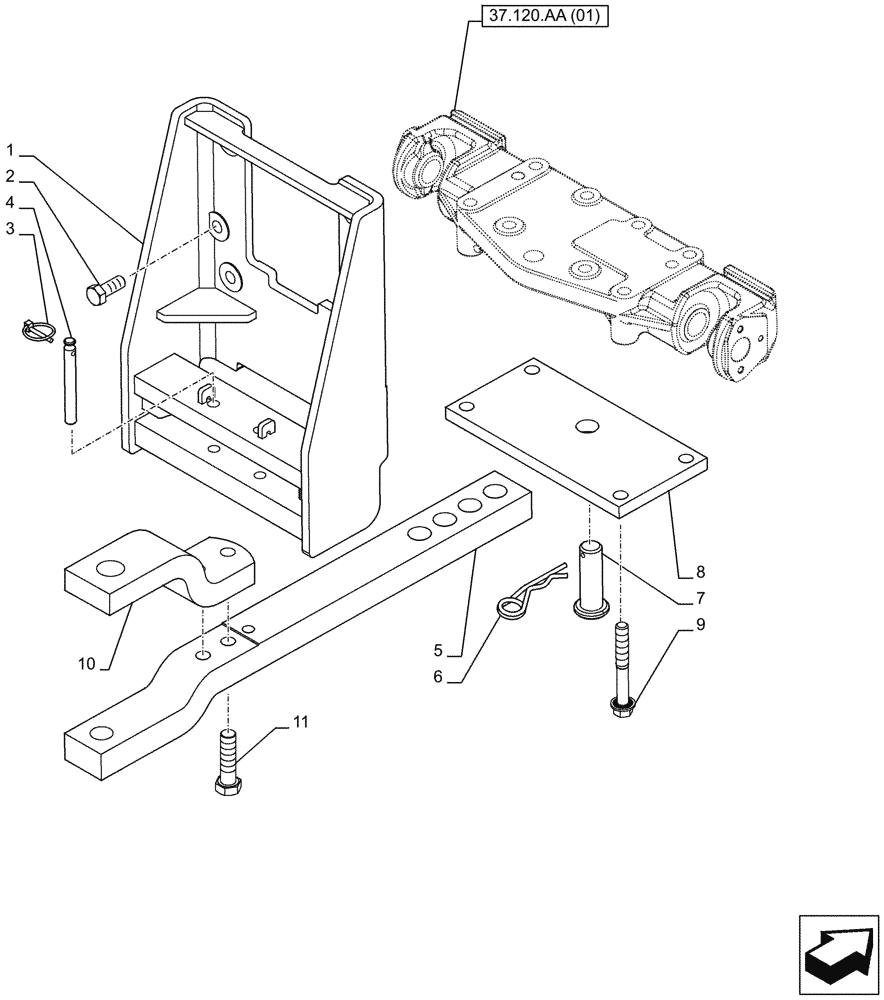 37.120.AA (01)

1
2
4
3

8
7
9
5
6
10
11