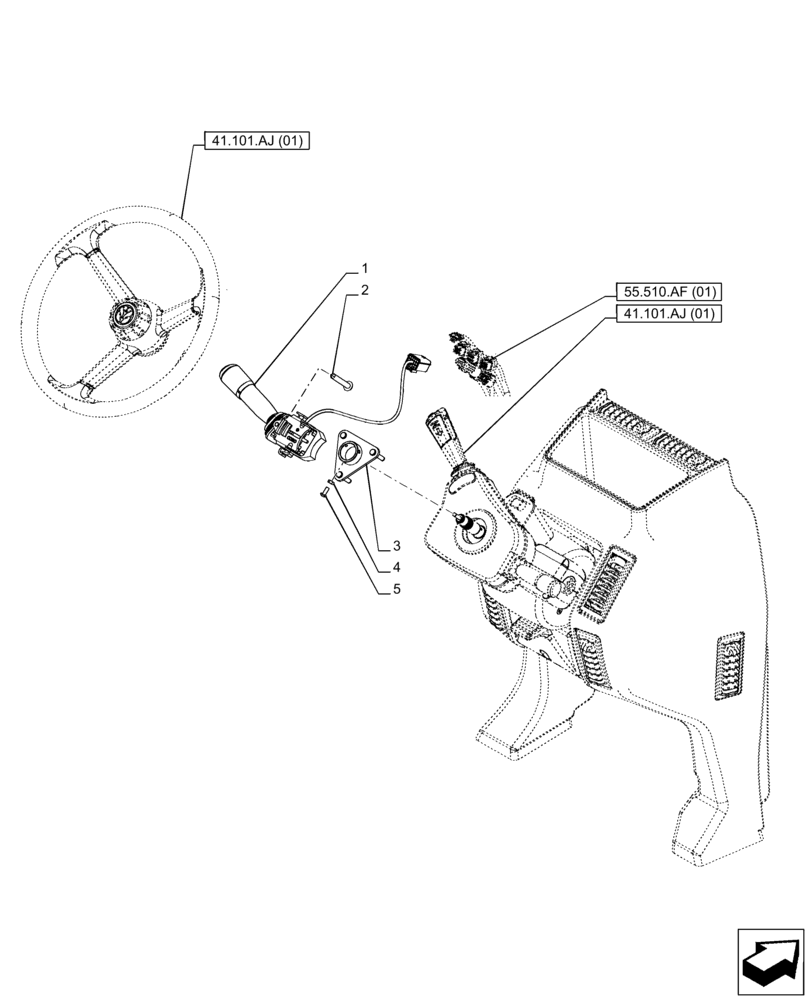 41.101.AJ (01)

1

2

55.510.AF (01)

41.101.AJ (01)

3

4

5