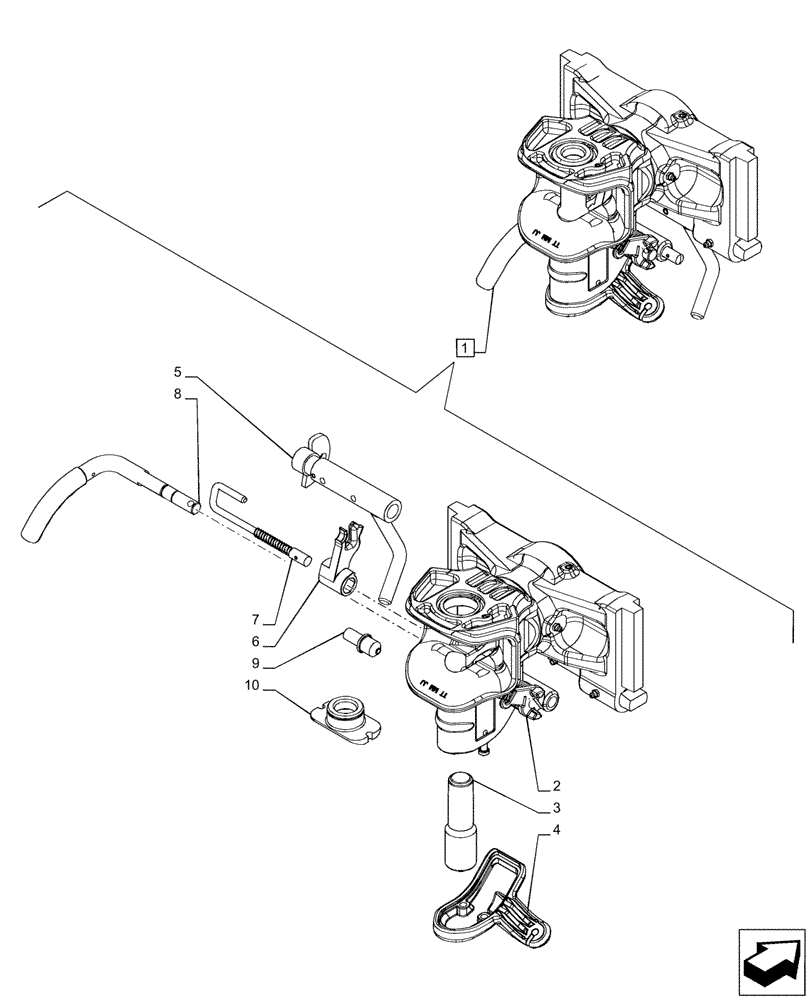 1
5
8
7
6
9
10
2
3
4