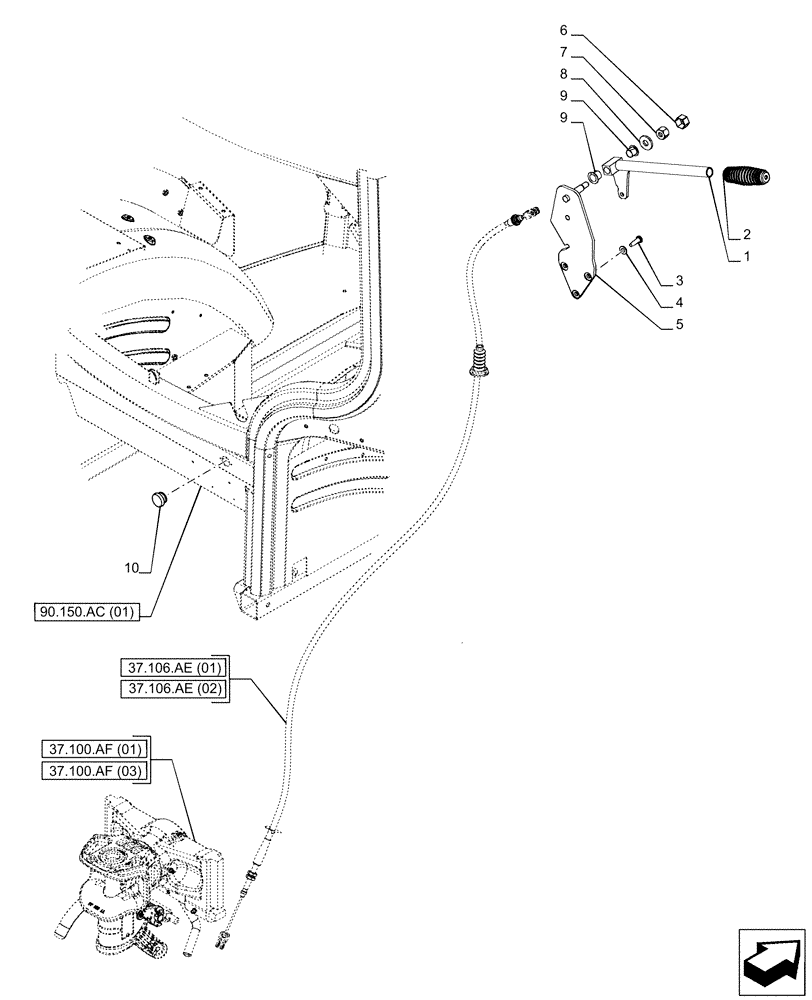 6
7
8
9
9
2
1
3
4
5
10
90.150.AC (01)
37.106.AE (01)
37.106.AE (02)
37.100.AF (01)
37.100.AF (03)