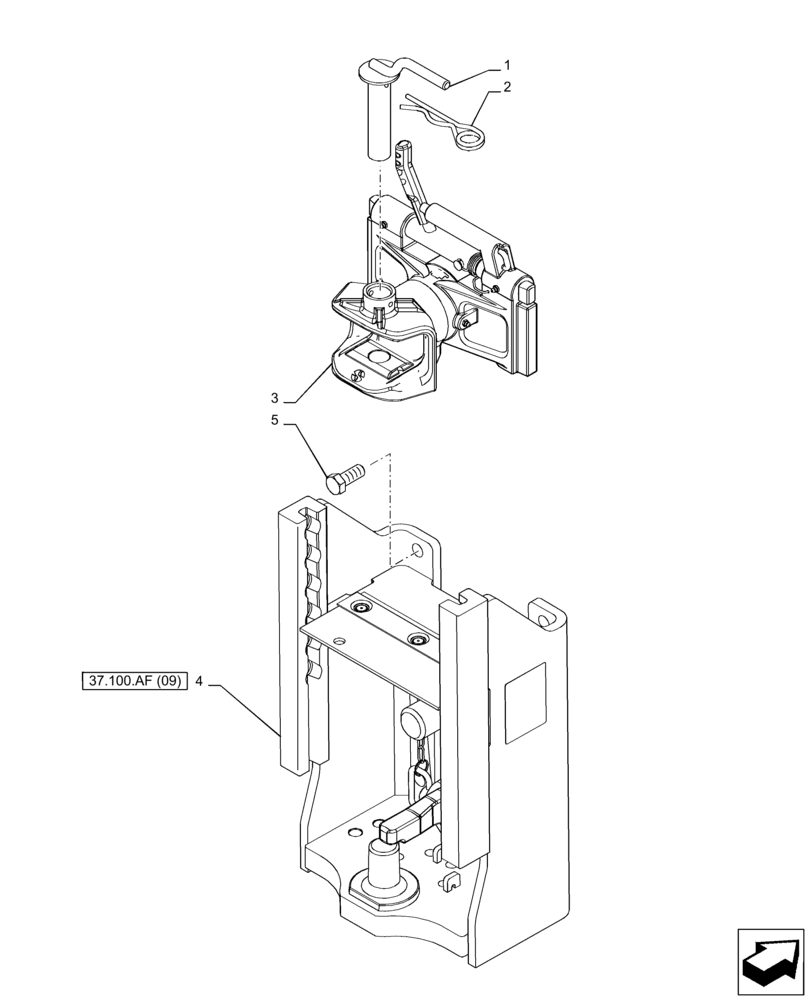 1
2
3
5
37.100.AF (09) 4