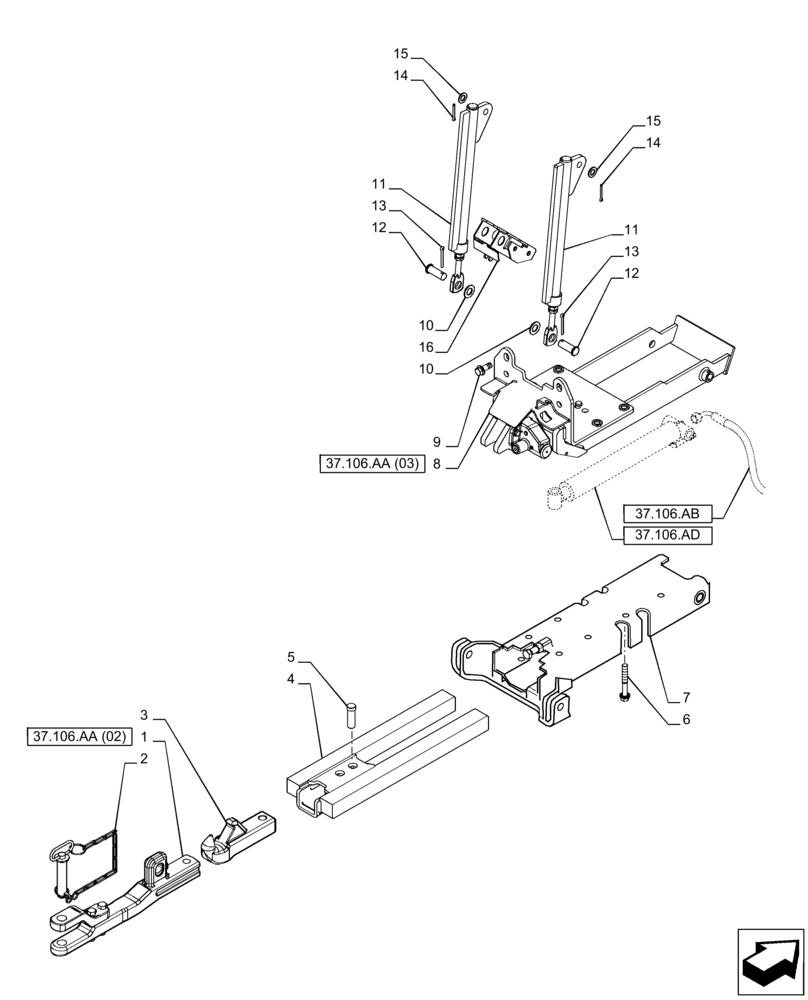 15
14
15
14
11
13
12
11
13
12
10
16
10
9
37.106.AA (03)
8
37.106.AB
37.106.AD
5
4
7
6
3
37.106.AA (02)
1
2