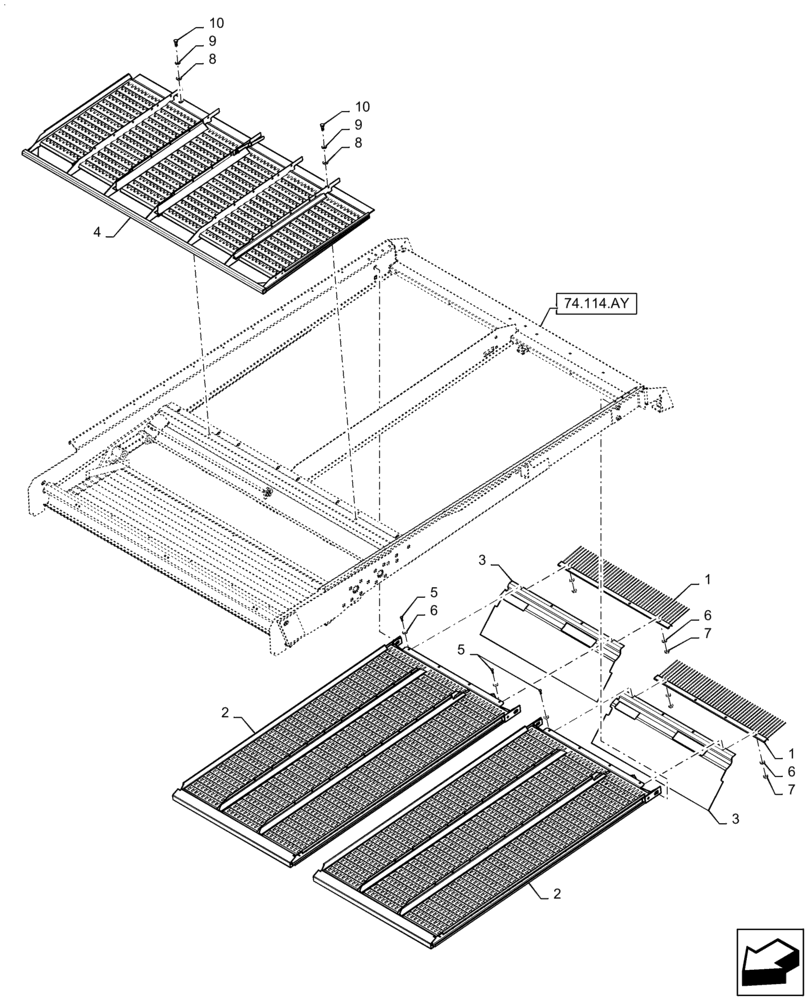 10
9
8
10
9
8
4
74.114.AY
3
1
5
6
6
7
5
2
1
6
7
3
2