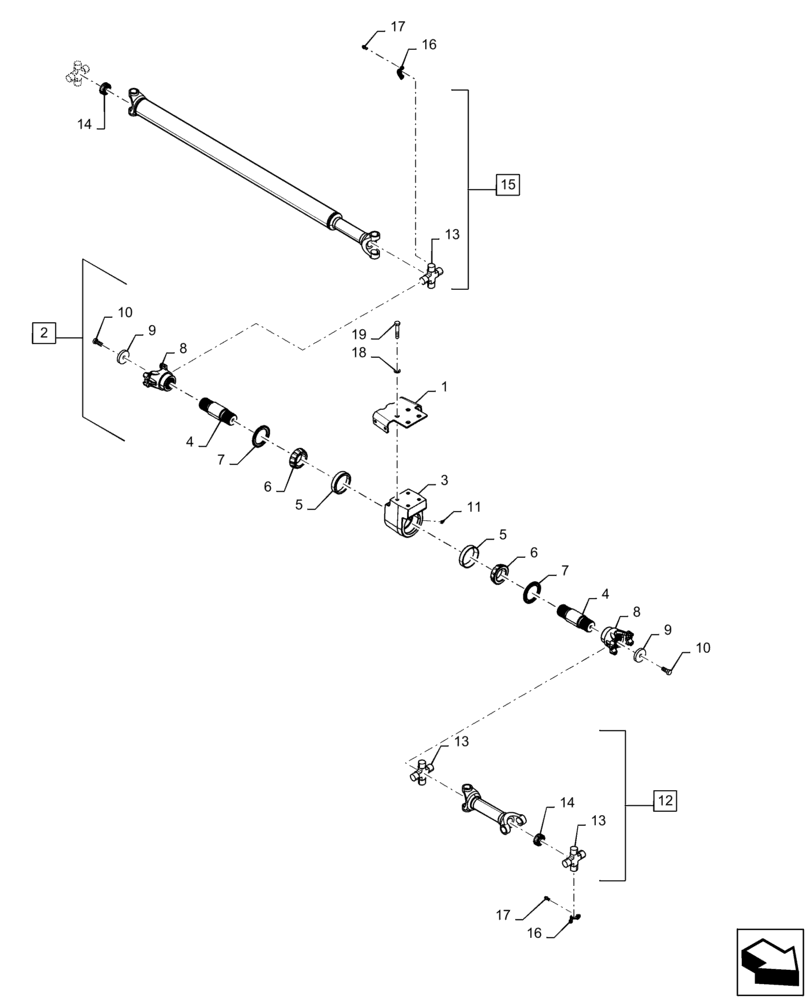 17
16
14
15
13
2
10
9
8
19
18
1
4
7
6
5
3
11
5
6
7
4
8
9
10
13
12
14
13
17
16