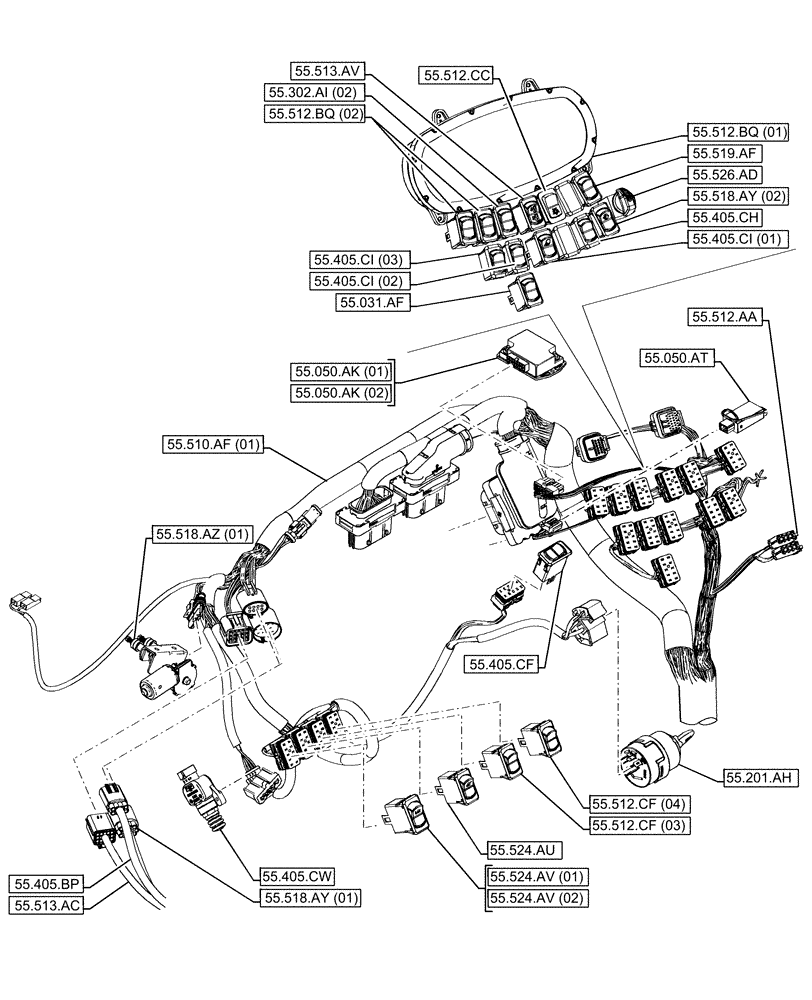 55.513.AV
55.302.AI (02)
55.512.BQ (02)
55.512.CC
55.512.BQ (01)
55.519.AF
55.526.AD
55.518.AY (02)
55.405.CH
55.405.CI (01)
55.405.CI (03)
55.405.CI (02)
55.031.AF
55.512.AA
55.050.AT
55.050.AK (01)
55.050.AK (02)
55.510.AF (01)
55.518.AZ (01)
55.405.CF
55.201.AH
55.512.CF (04)
55.512.CF (03)
55.524.AU
55.524.AV (01)
55.524.AV (02)
55.405.CW
55.518.AY (01)
55.405.BP
55.513.AC