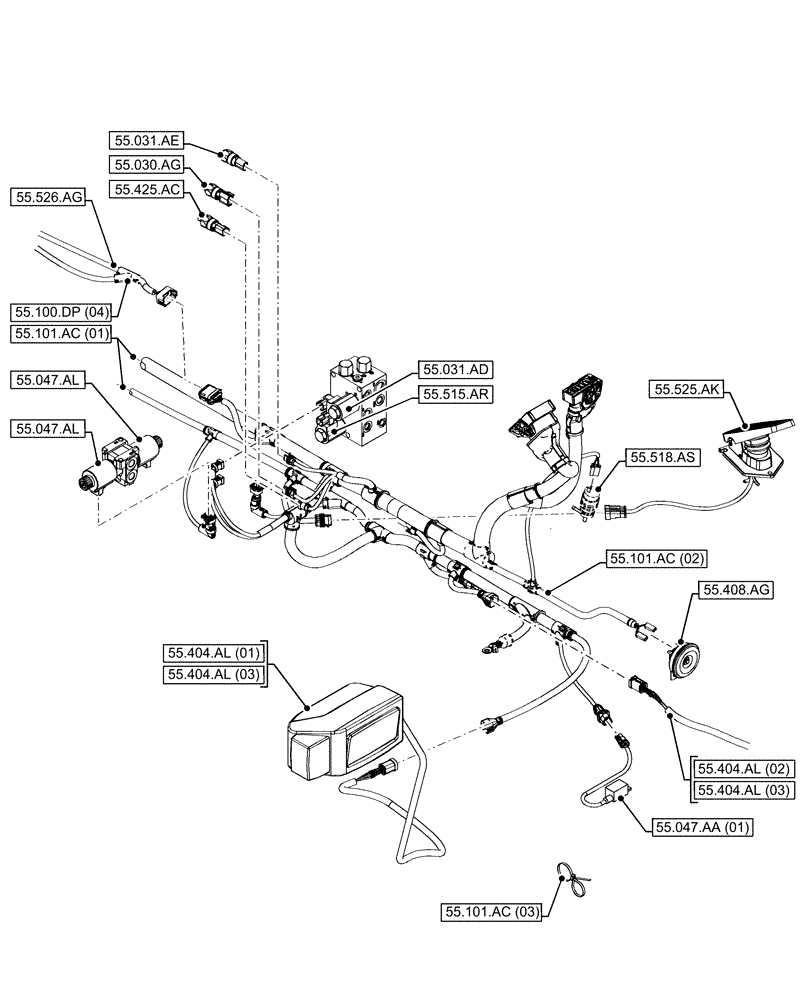 55.031.AE
55.030.AG
55.425.AC
55.526.AG
55.100.DP (04)
55.101.AC (01)
55.047.AL
55.047.AL
55.031.AD
55.515.AR
55.525.AK
55.518.AS
55.101.AC (02)
55.408.AG
55.404.AL (01)
55.404.AL (03)
55.404.AL (02)
55.404.AL (03)
55.047.AA (01)
55.101.AC (03)