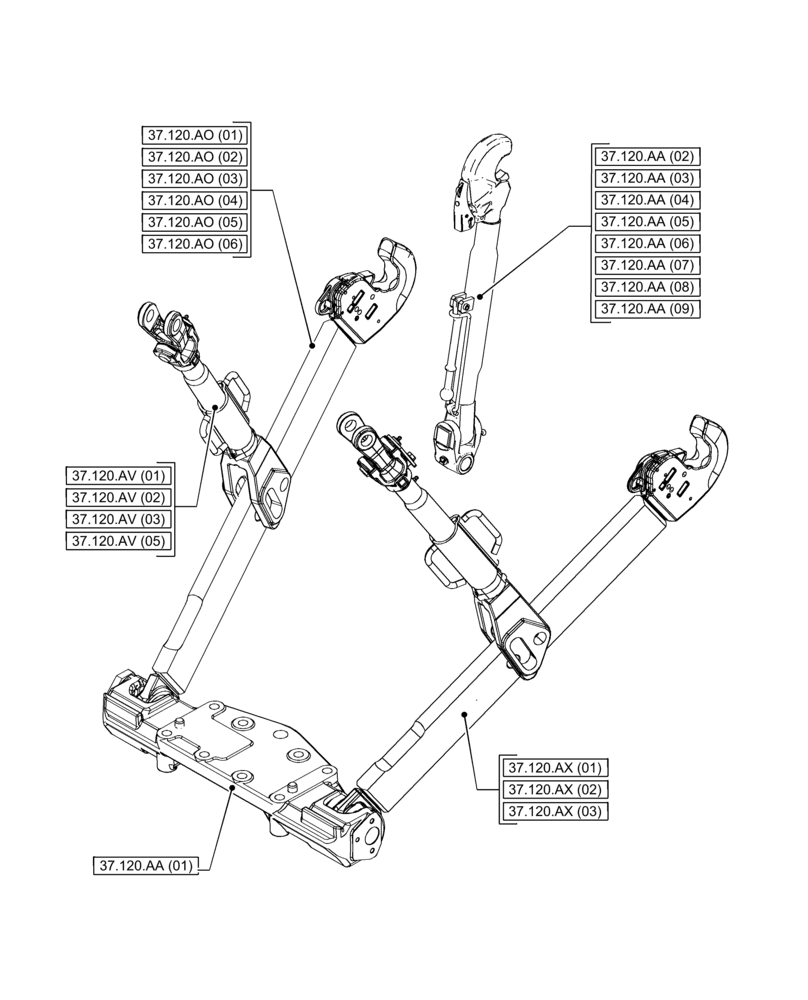 37.120.AO (01)
37.120.AO (02)
37.120.AO (03)
37.120.AO (04)
37.120.AO (05)
37.120.AO (06)

37.120.AA (02)
37.120.AA (03)
37.120.AA (04)
37.120.AA (05)
37.120.AA (06)
37.120.AA (07)
37.120.AA (08)
37.120.AA (09)

37.120.AV (01)
37.120.AV (02)
37.120.AV (03)
37.120.AV (05)

37.120.AX (01)
37.120.AX (02)
37.120.AX (03)

37.120.AA (01)