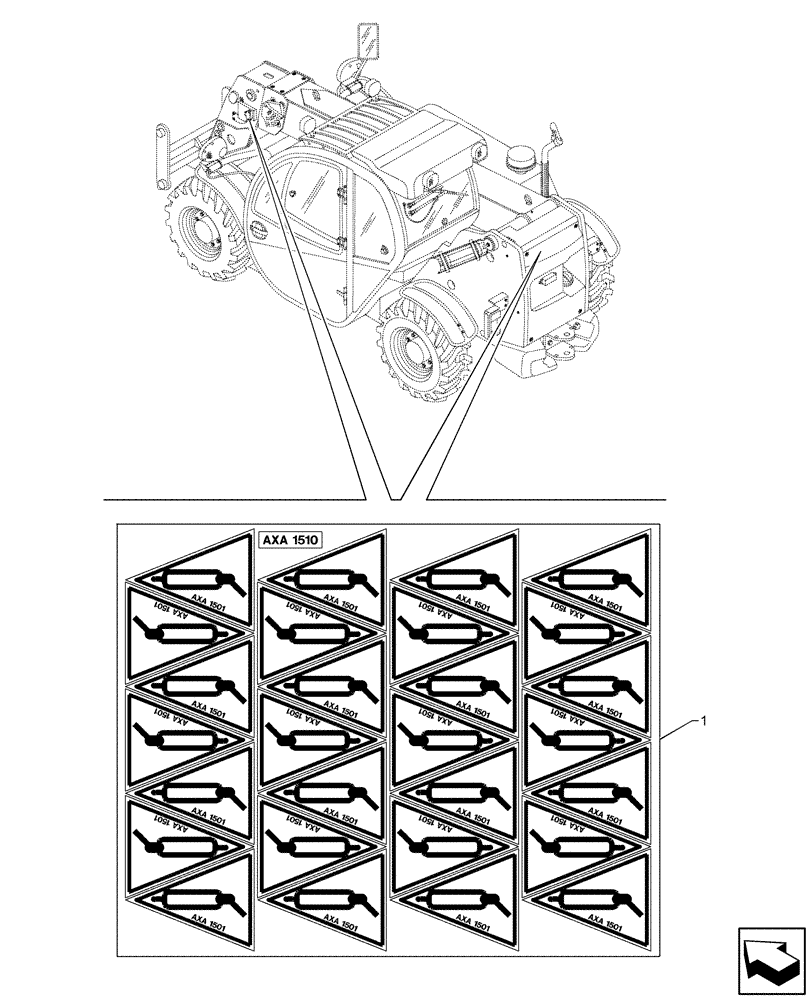 AXA 1510

AXA 1501
AXA 1501
AXA 1501
AXA 1501
AXA 1501
AXA 1501
AXA 1501
AXA 1501
AXA 1501
AXA 1501
AXA 1501
AXA 1501
AXA 1501
AXA 1501
AXA 1501
AXA 1501
AXA 1501
AXA 1501
AXA 1501
AXA 1501
AXA 1501
AXA 1501
AXA 1501
AXA 1501
AXA 1501
AXA 1501
AXA 1501
AXA 1501

1