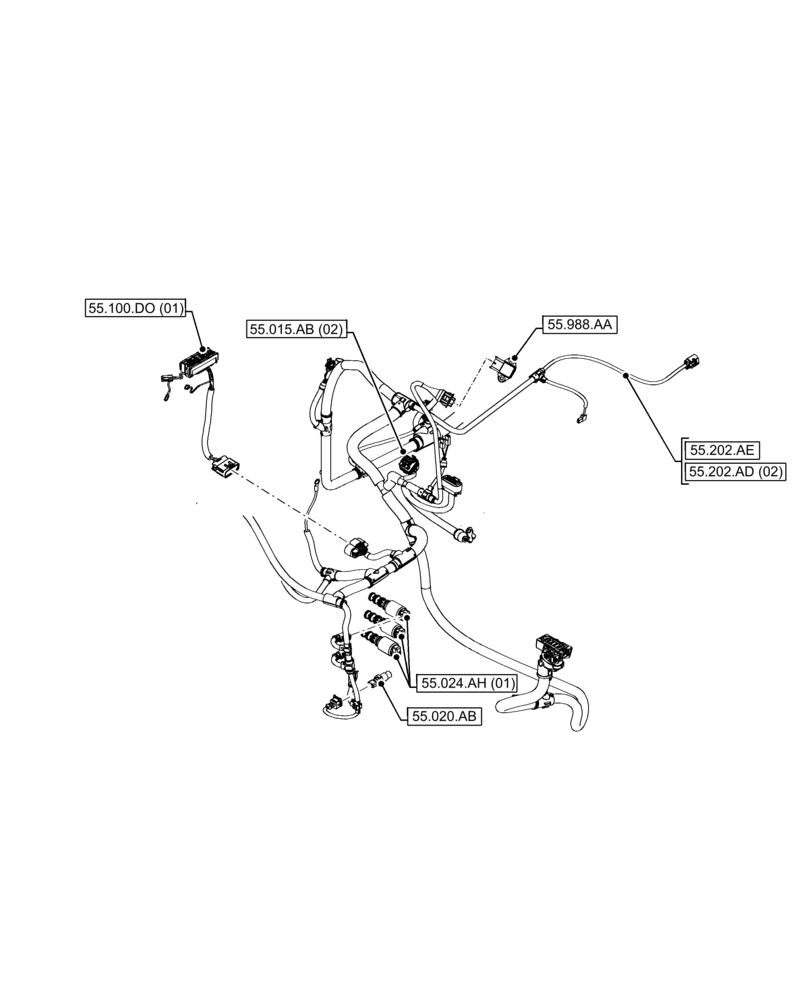 55.100.DO (01)

55.015.AB (02)

55.988.AA

55.202.AE

55.202.AD (02)

55.024.AH (01)

55.020.AB