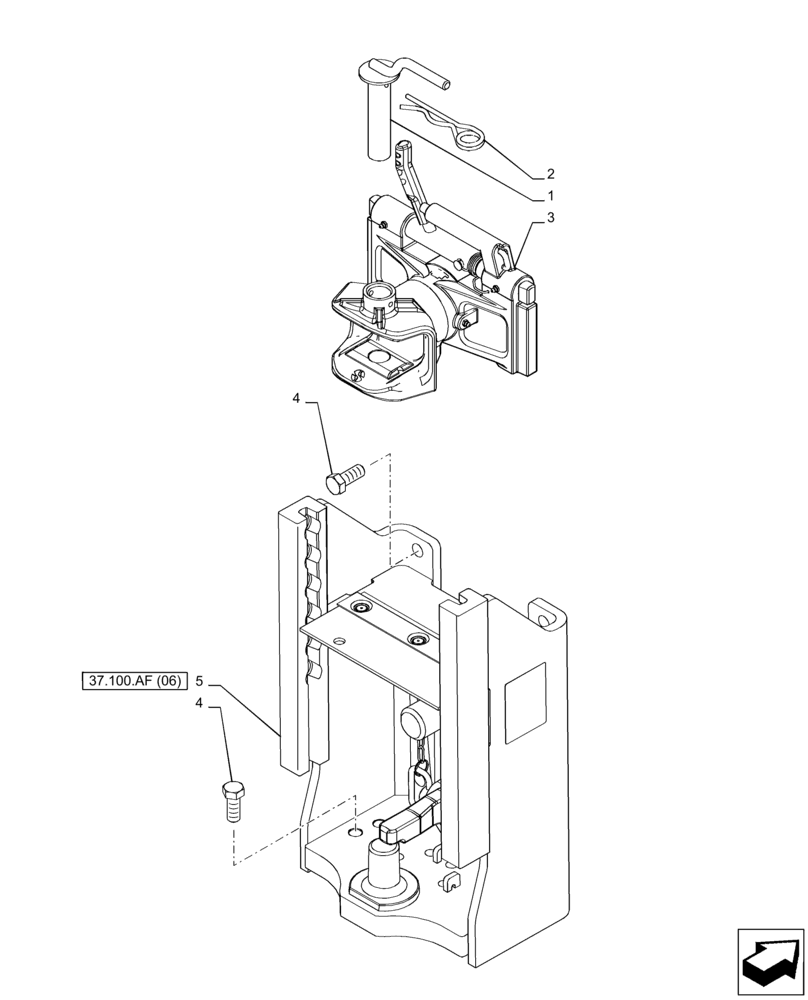 2
1
3
4
37.100.AF (06)
5
4