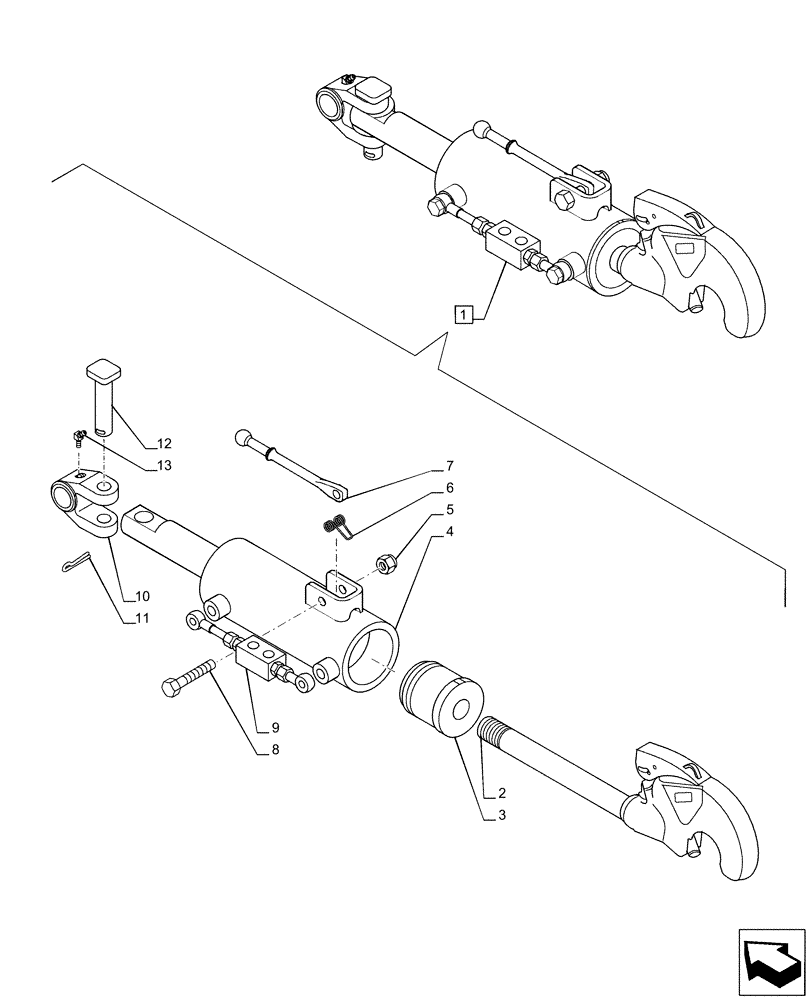 1
12
13
7
6
5
4
10
11
9
8
2
3