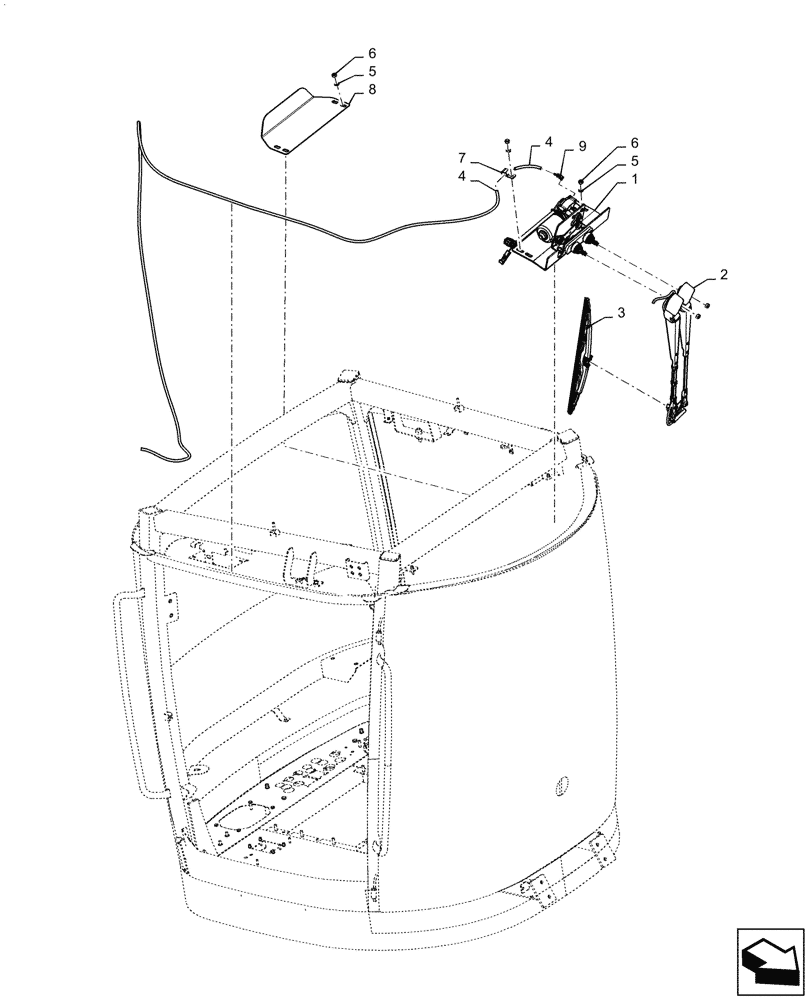 6
5
8
4
9
6
7
5
4
1
2
3