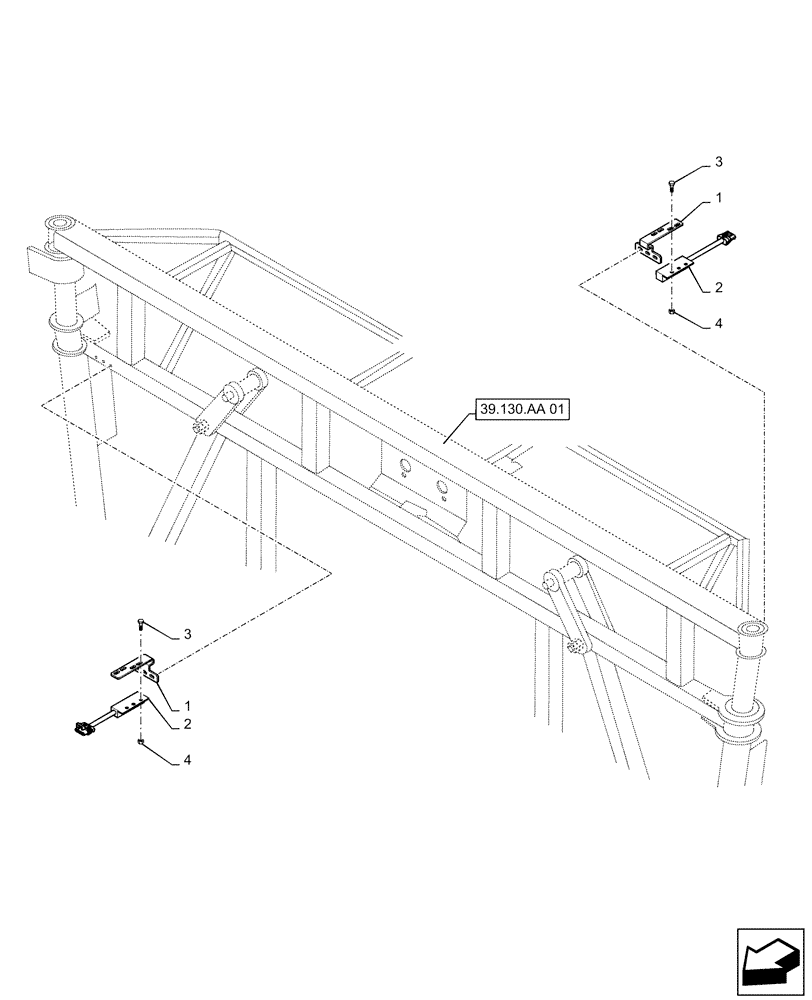 3
1
2
4
39.130.AA 01
3
1
2
4