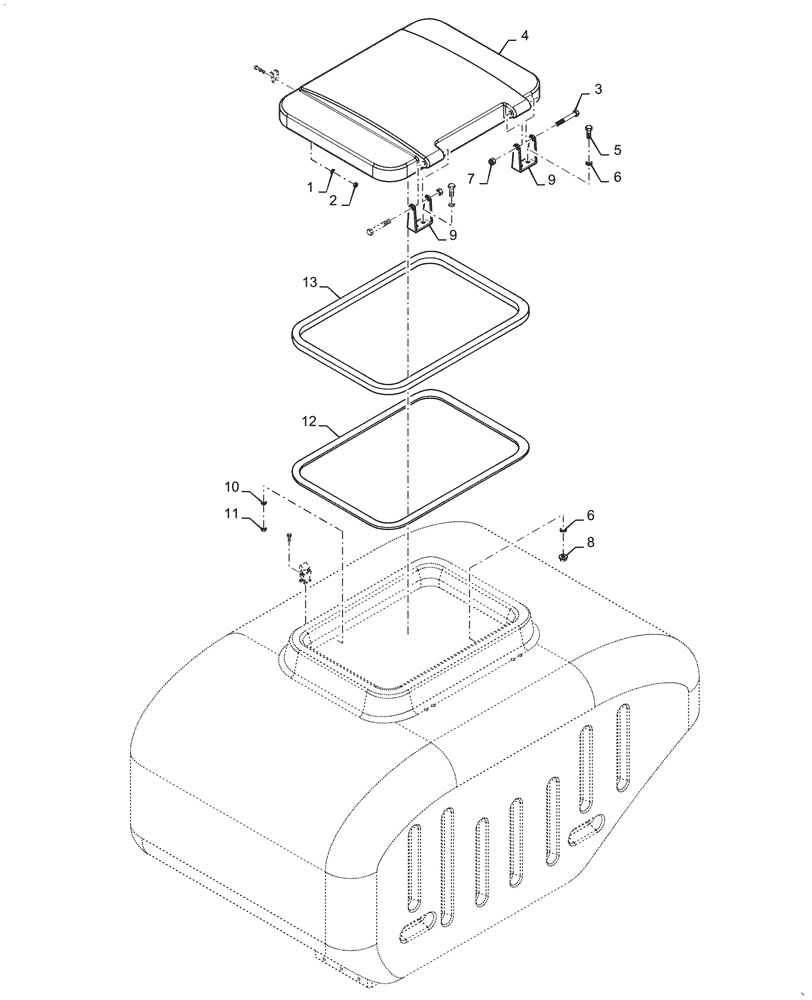 4
3
5
6
7
9
1
2
9
13
12
10
11
6
8