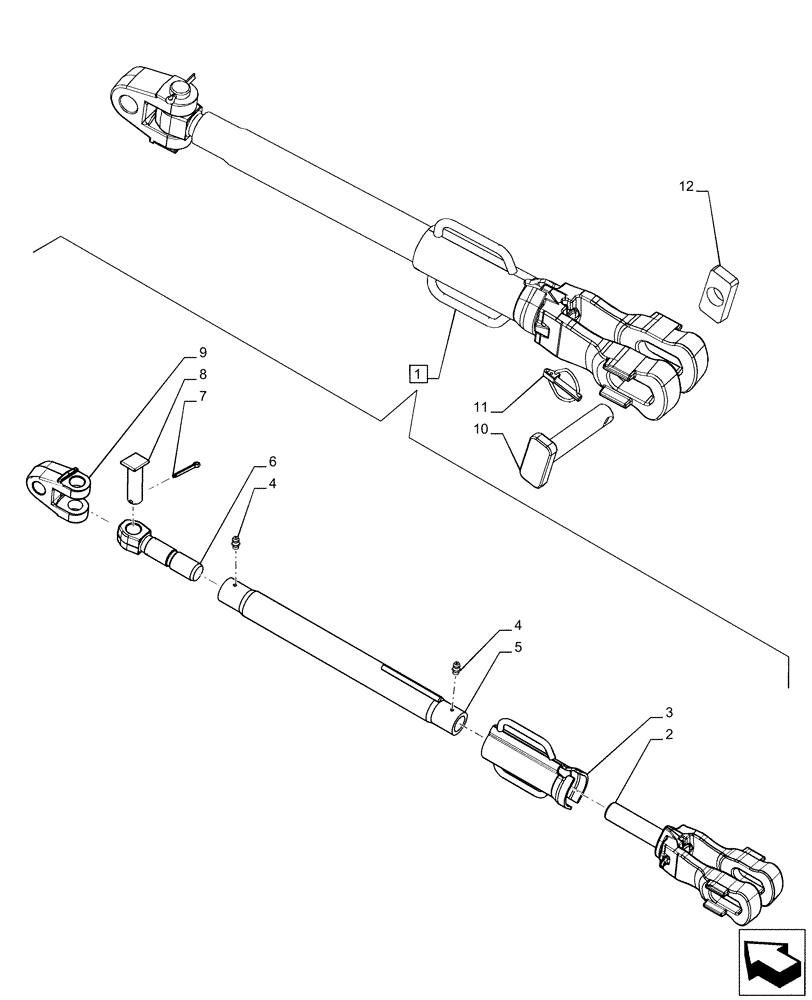 12
1
11
10
9
8
7
6
4
4
5
3
2