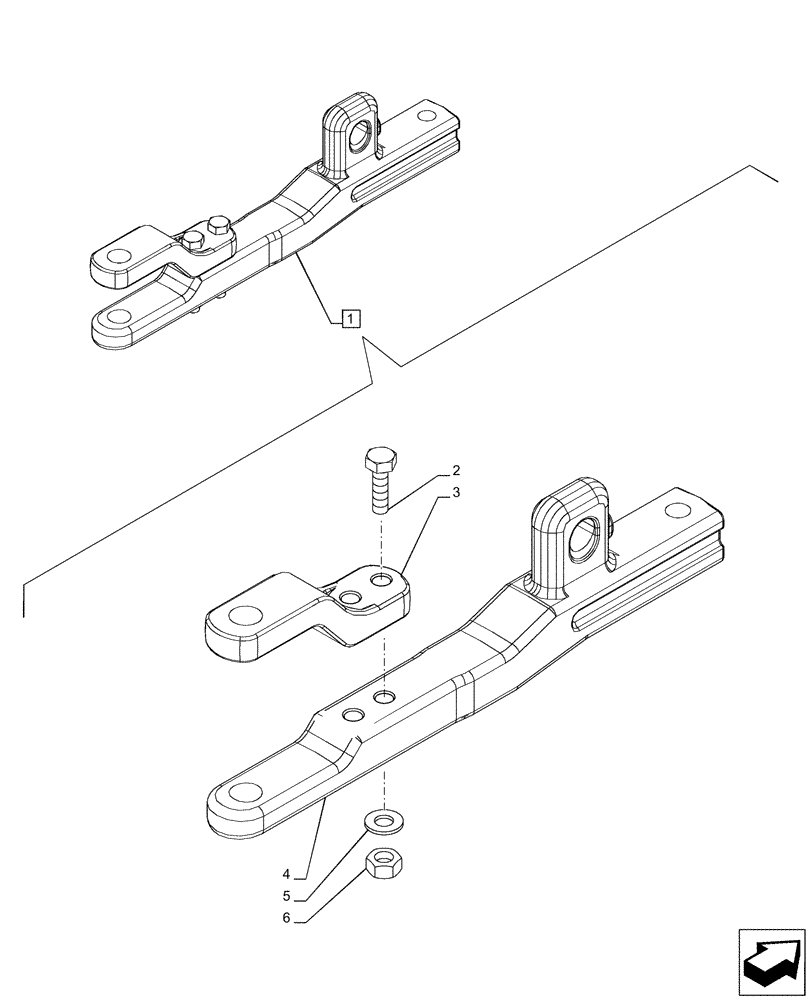 1

2
3

4
5
6