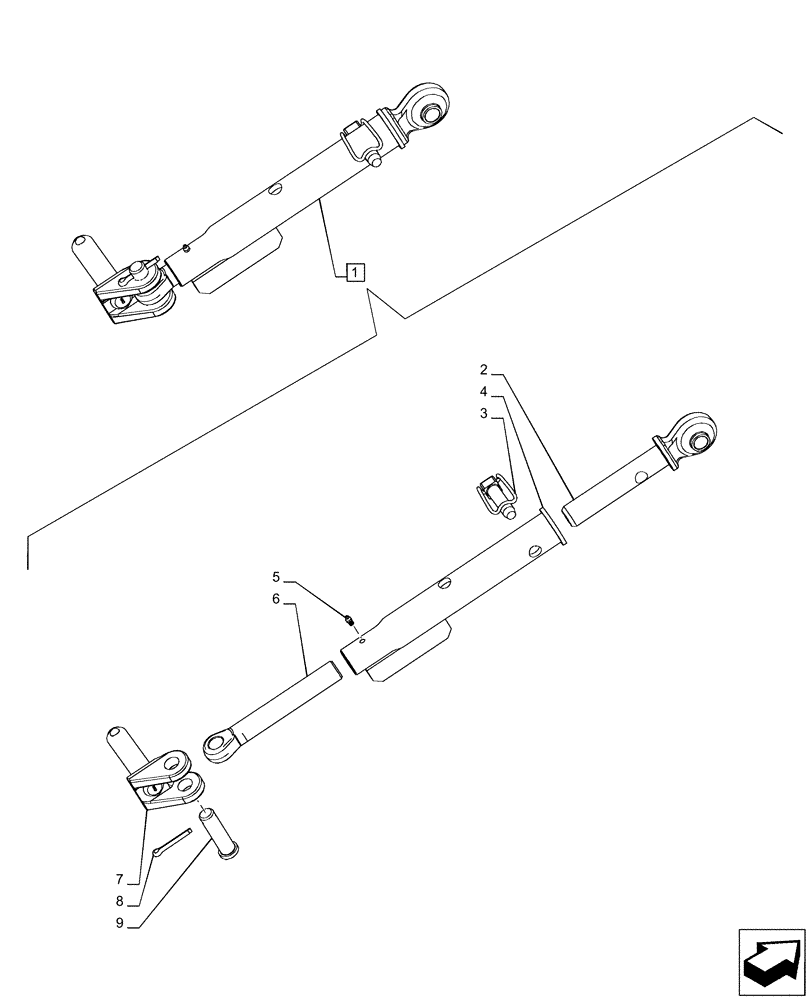 1

2
4
3

5
6

7
8
9