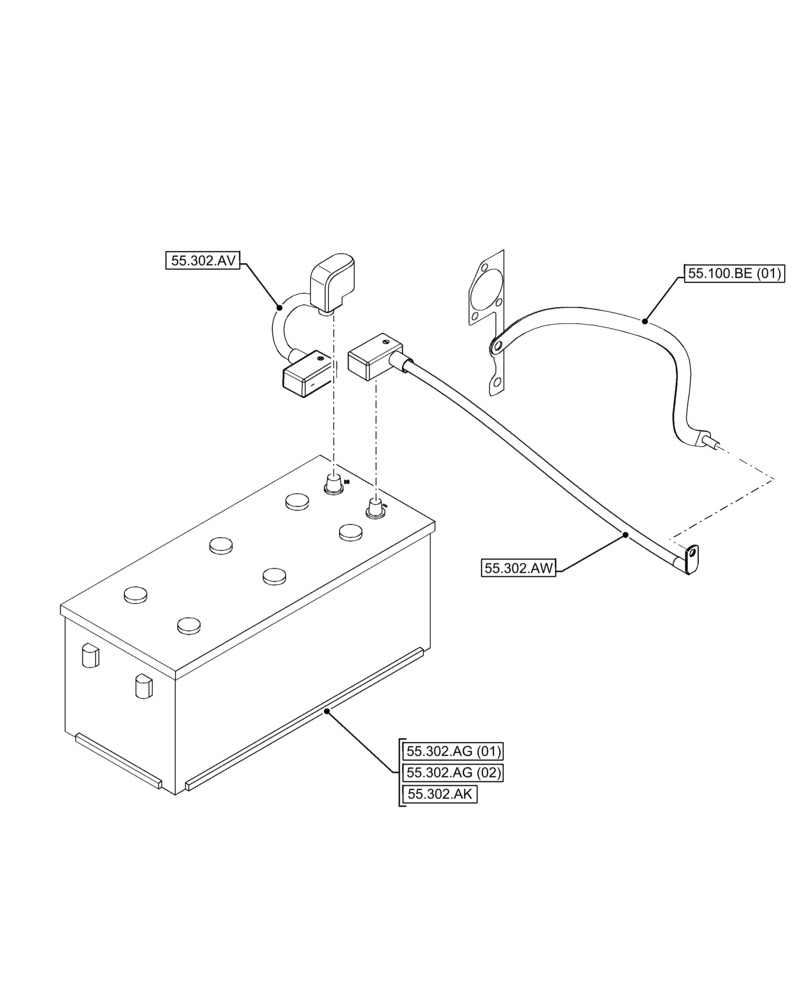 55.302.AV

55.100.BE (01)

55.302.AW

55.302.AG (01)
55.302.AG (02)
55.302.AK