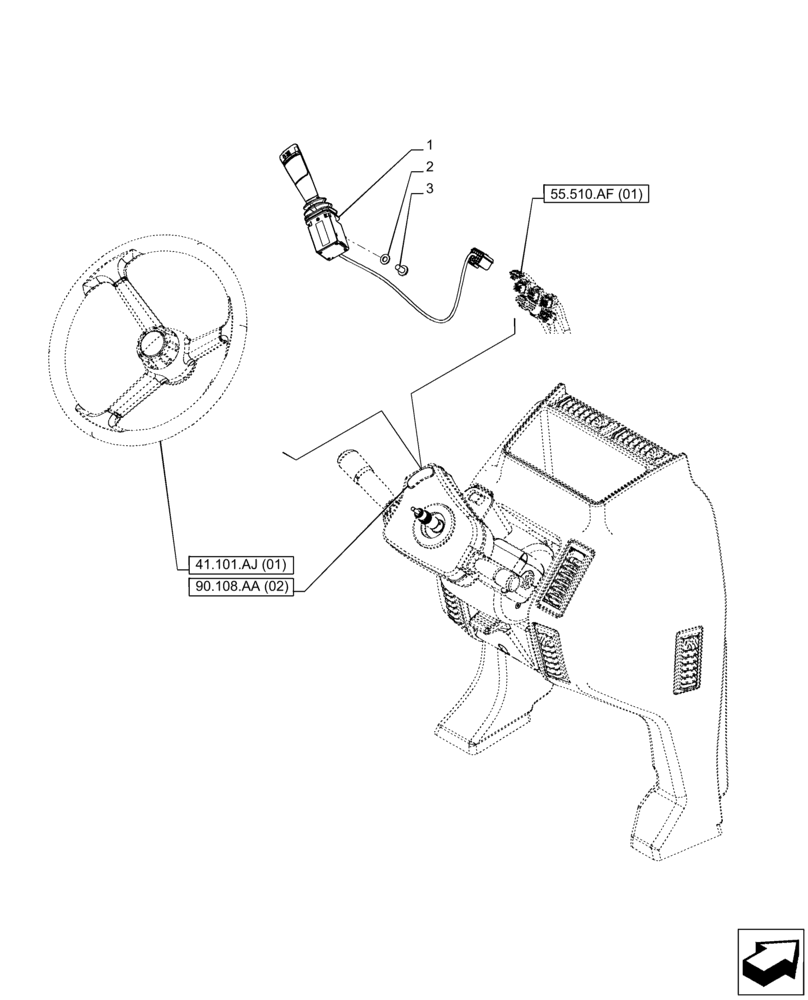 1
2
3
55.510.AF (01)
41.101.AJ (01)
90.108.AA (02)