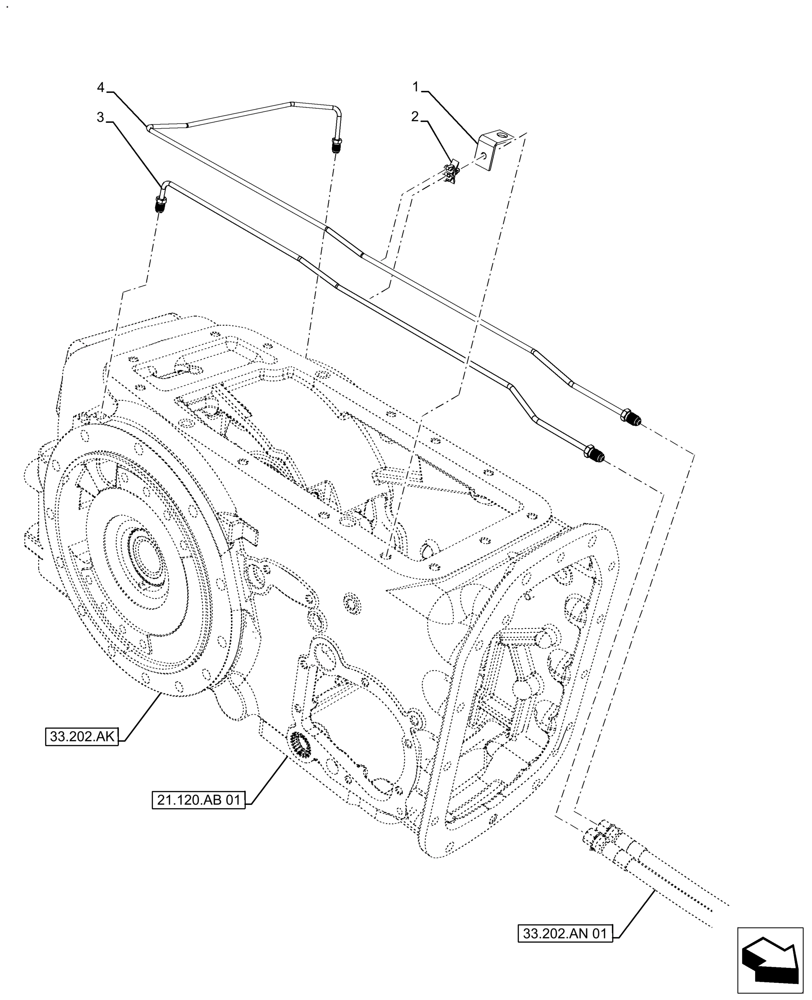 4
3
1
2
33.202.AK
21.120.AB 01
33.202.AN 01