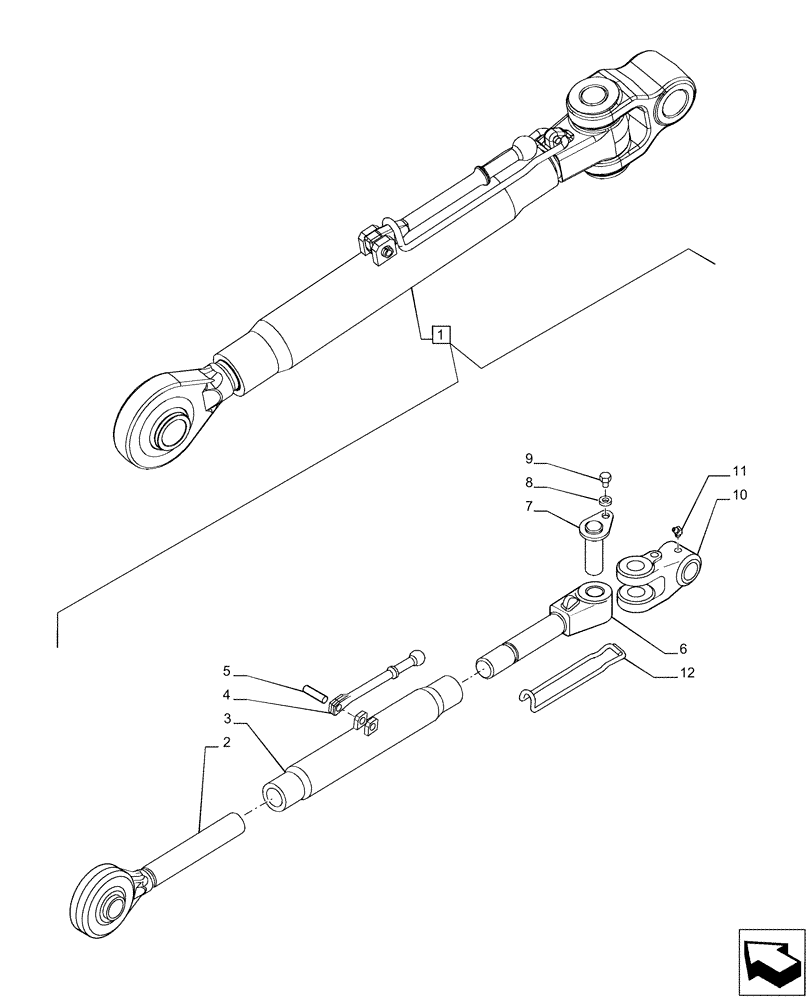 1
9
8
7
11
10
6
12
5
4
3
2