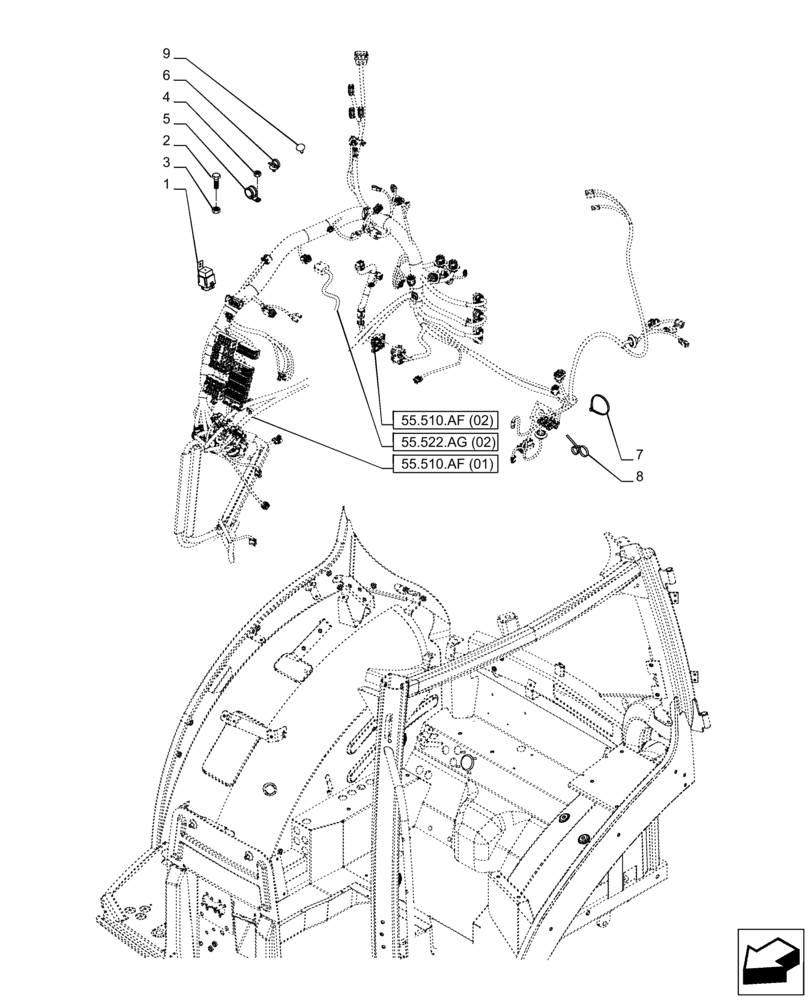 9
6
4
5
2
3
1
55.510.AF (02)
55.522.AG (02)
55.510.AF (01)
7
8