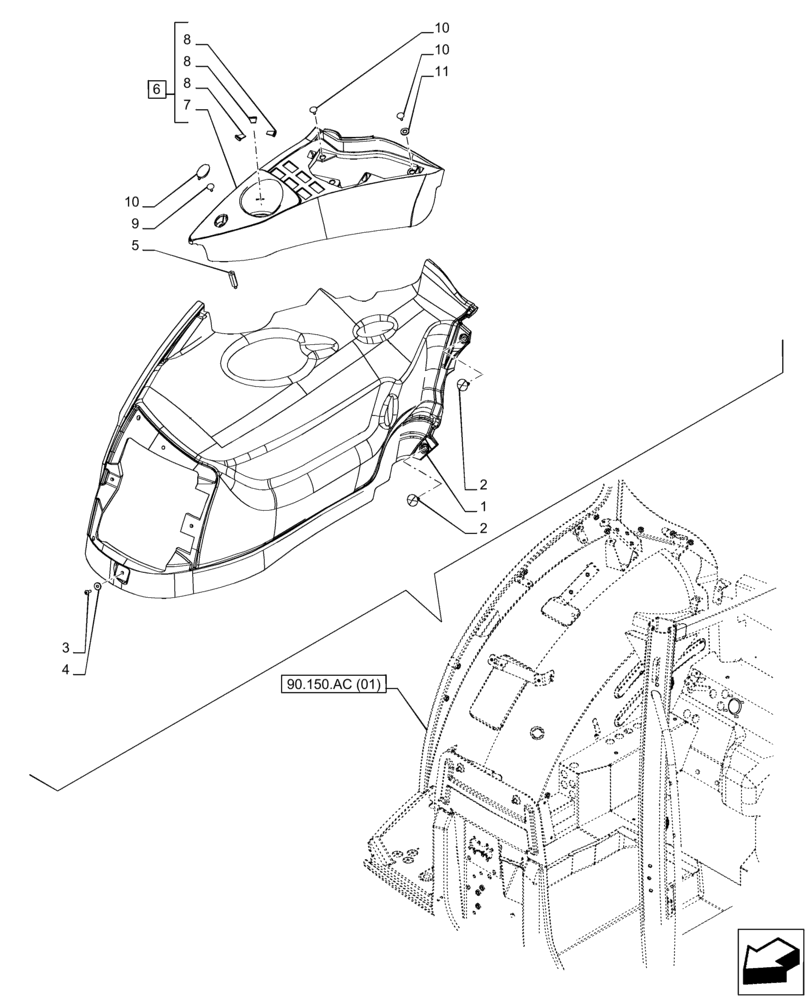 6
8
8
8
7
10
10
11
10
9
5
2
1
2
3
4
90.150.AC (01)