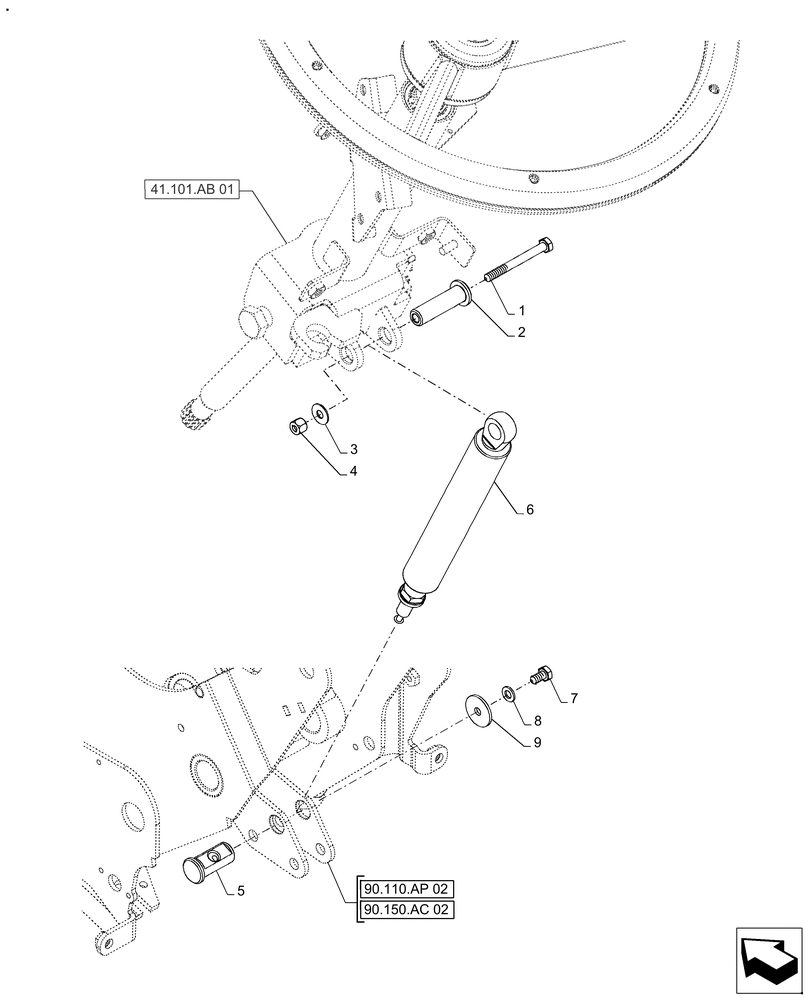 41.101.AB 01
1
2
3
4
6
7
8
9
5
90.110.AP 02
90.150.AC 02