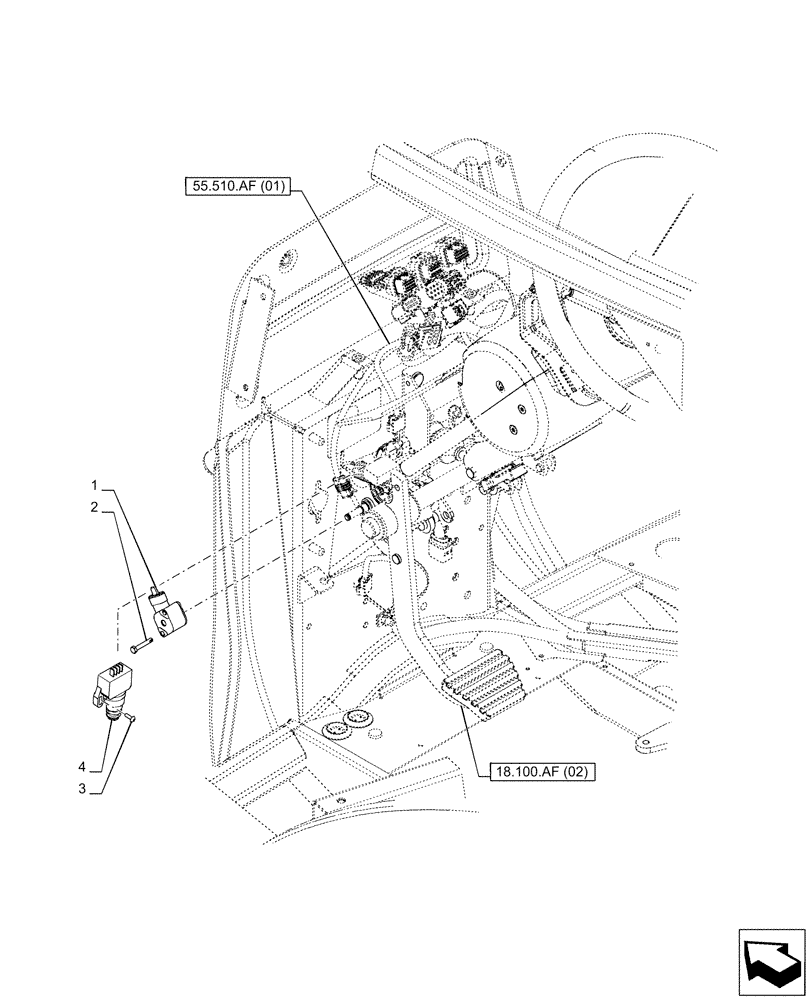 55.510.AF (01)

1

2

4

3

18.100.AF (02)