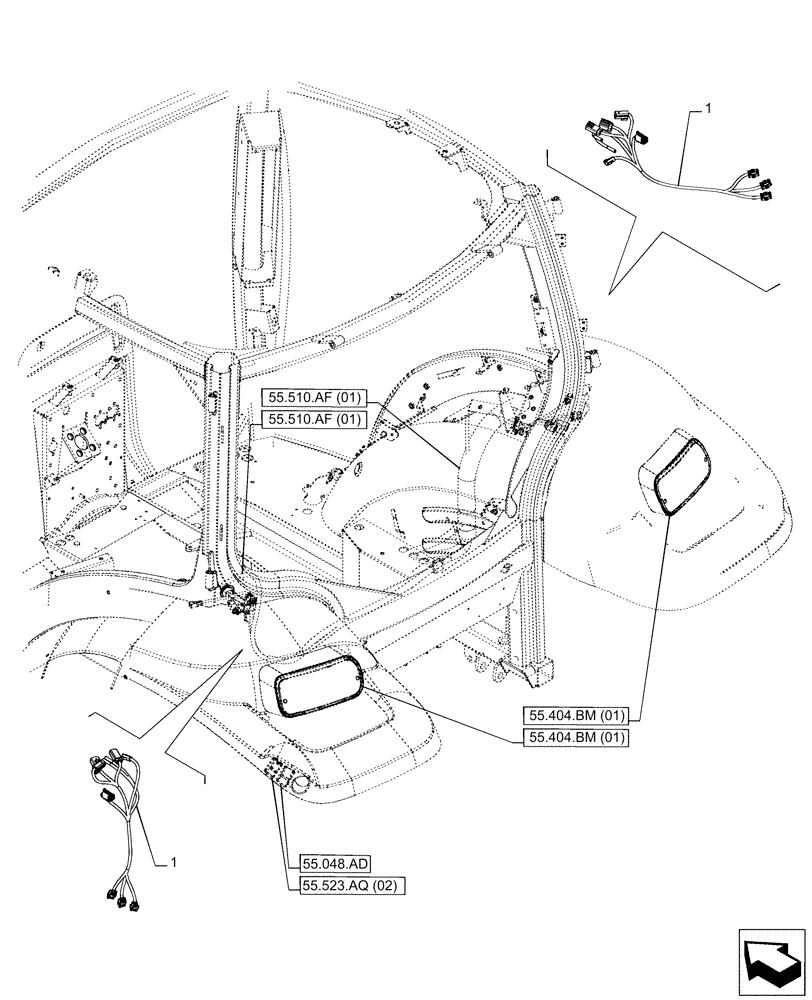 1

55.510.AF (01)

55.510.AF (01)

55.404.BM (01)

55.404.BM (01)

1

55.048.AD

55.523.AQ (02)